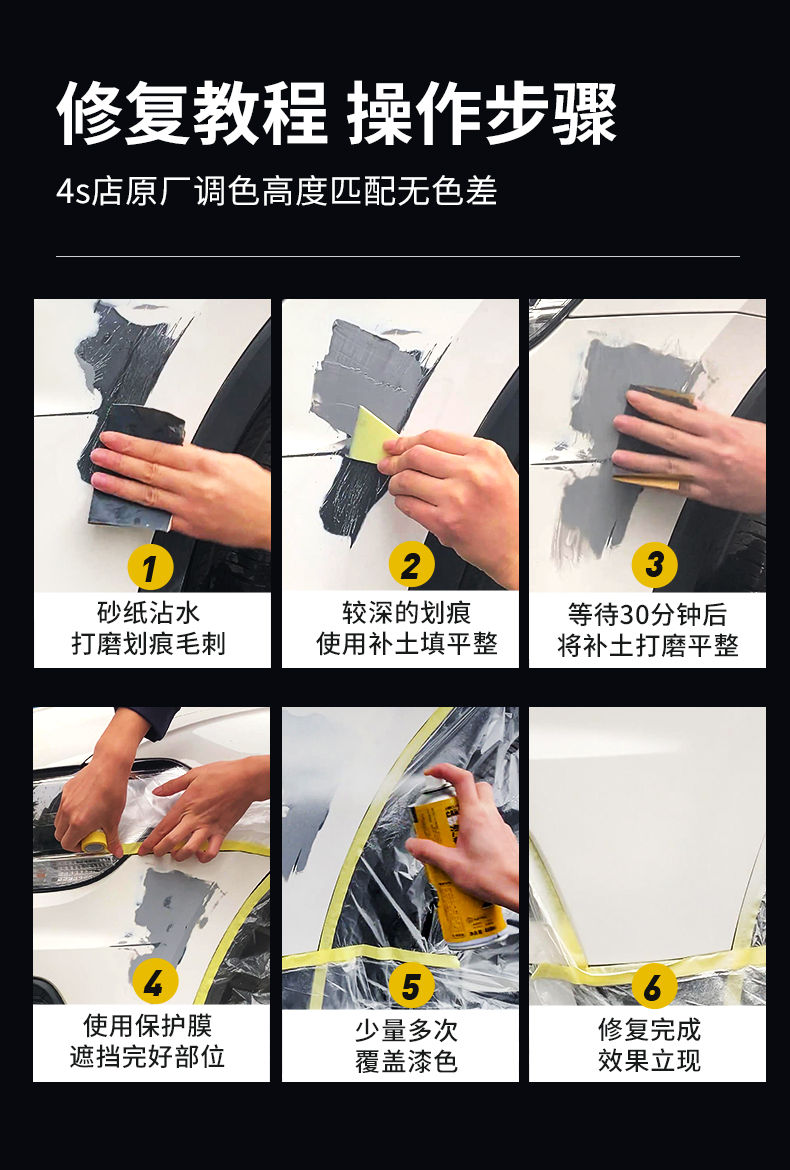 修复教程 操作步骤

4s店原厂调色高度匹配无色差

1
砂纸沾水
打磨划痕毛刺

2
较深的划痕
使用补土填平整

3
等待30分钟后
将补土打磨平整

4
使用保护膜
遮挡完好部位

5
少量多次
覆盖漆色

6
修复完成
效果立现