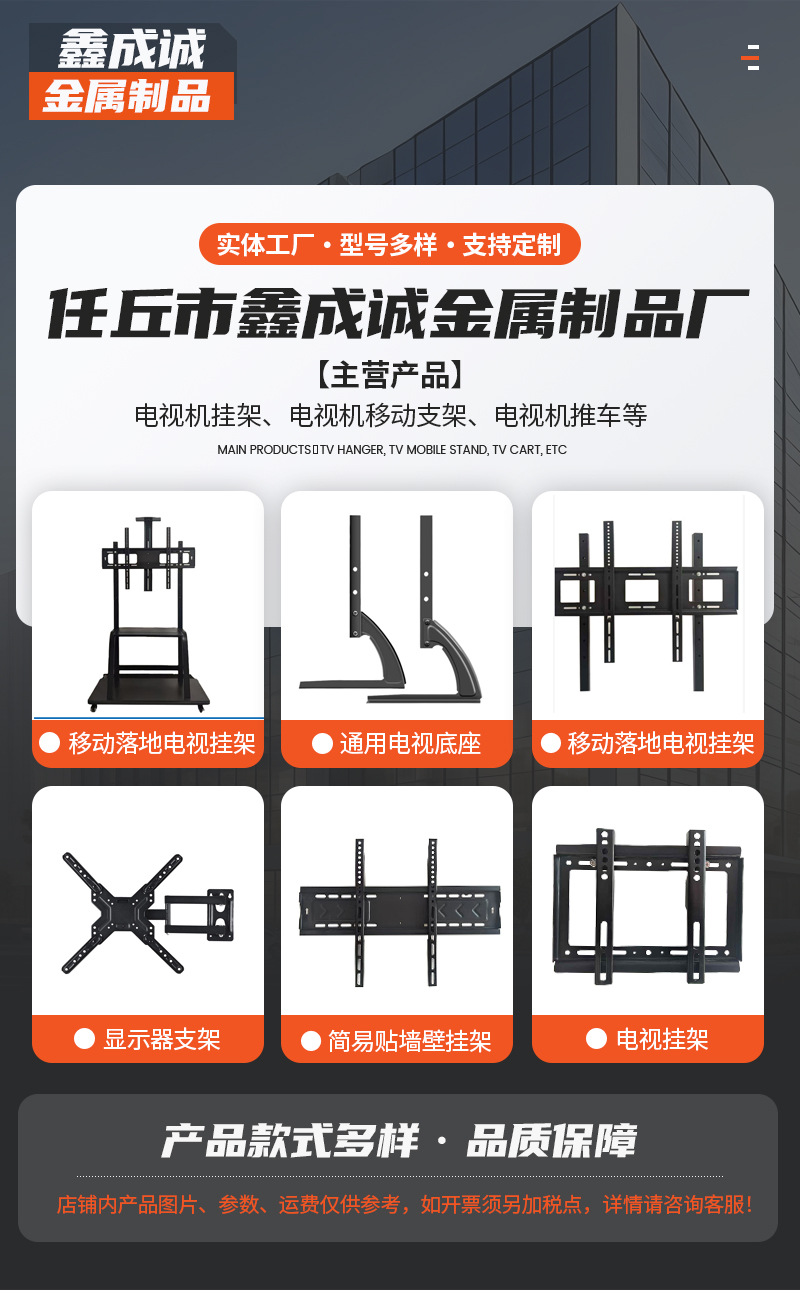 鑫成诚
金属制品

实体工厂 · 型号多样 · 支持定制

任丘市鑫成诚金属制品厂

【主营产品】
电视机挂架、电视机移动支架、电视机推车等
MAIN PRODUCTS▯TV HANGER, TV MOBILE STAND, TV CART, ETC

移动落地电视挂架
通用电视底座
移动落地电视挂架
显示器支架
简易贴墙壁挂架
电视挂架

产品款式多样 · 品质保障

店铺内产品图片、参数、运费仅供参考，如开票须另加税点，详情请咨询客服！