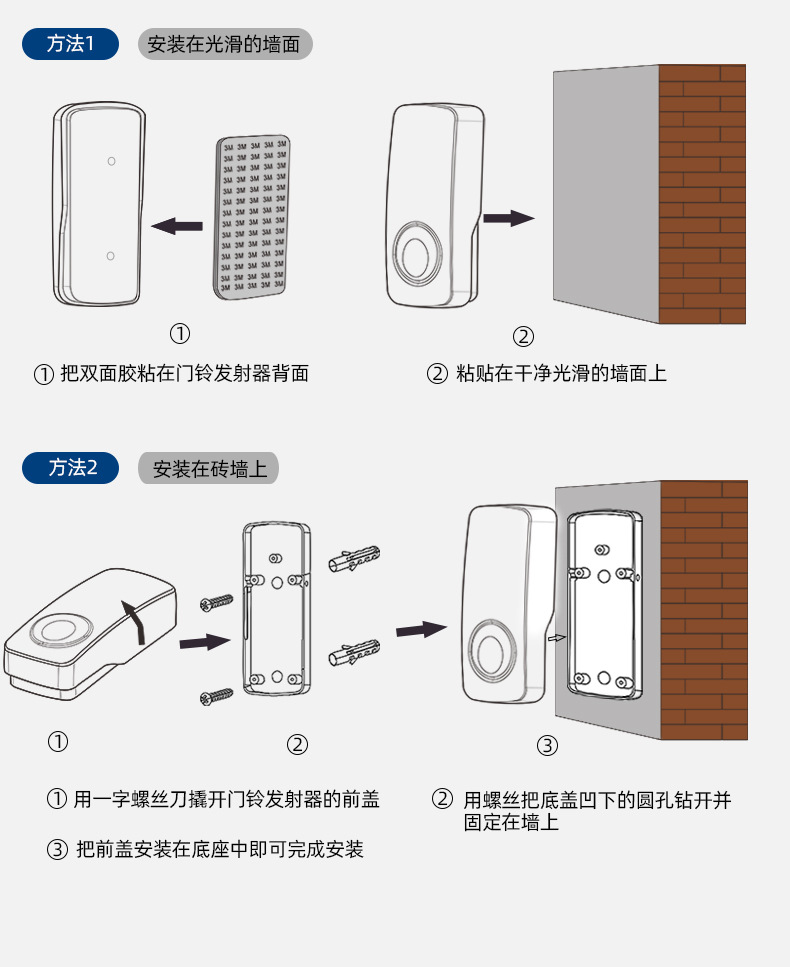 方法1 安装在光滑的墙面

3M 3M 3M 3M 3M

①

②

① 把双面胶粘在门铃发射器背面

② 粘贴在干净光滑的墙面上

方法2 安装在砖墙上

①

②

③

① 用一字螺丝刀撬开门铃发射器的前盖

② 用螺丝把底盖凹下的圆孔钻开并固定在墙上

③ 把前盖安装在底座中即可完成安装