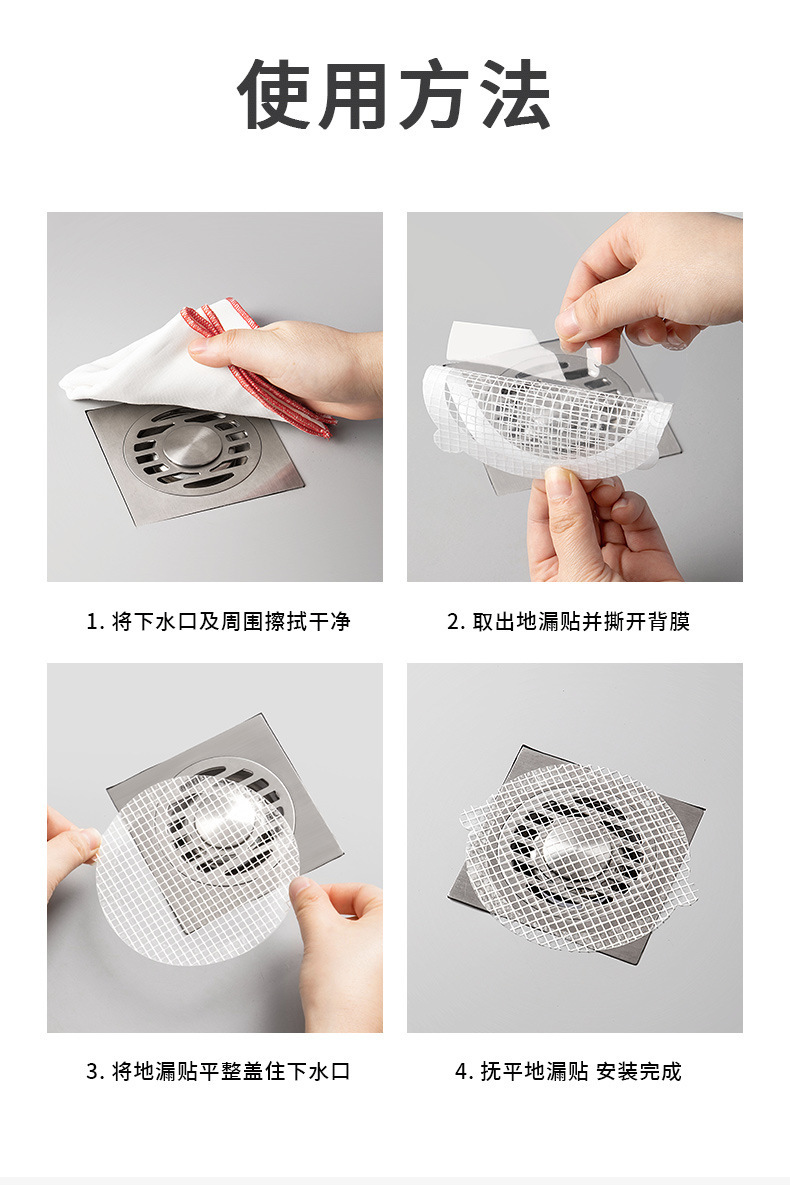 使用方法

1. 将下水口及周围擦拭干净

2. 取出地漏贴并撕开背膜

3. 将地漏贴平整盖住下水口

4. 抚平地漏贴 安装完成