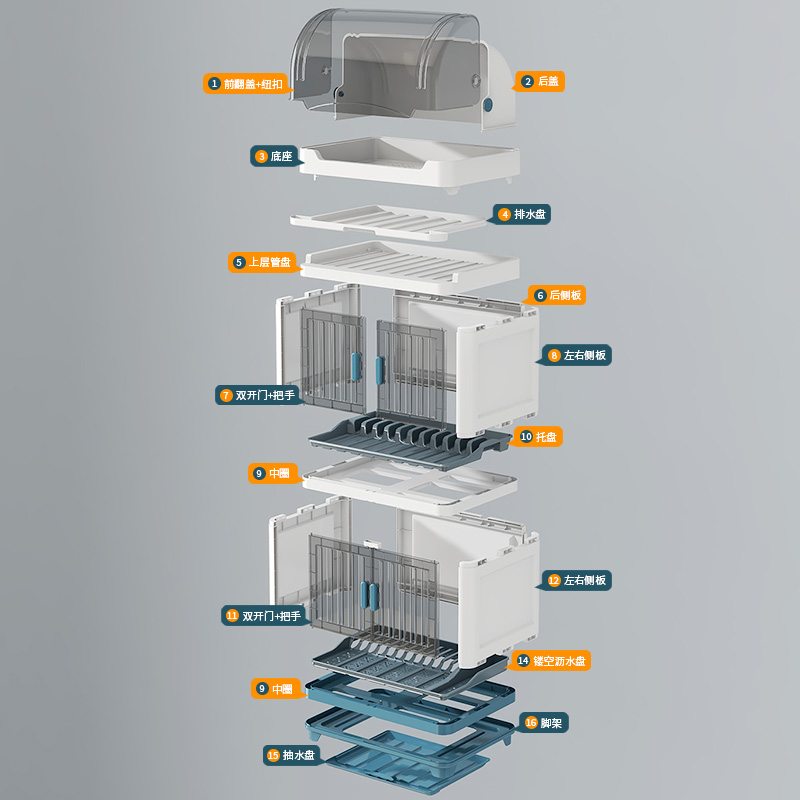 1 前翻盖+纽扣

2 后盖

3 底座

4 排水盘

5 上层管盘

6 后侧板

8 左右侧板

7 双开门+把手

10 托盘

9 中圈

12 左右侧板

11 双开门+把手

14 镂空沥水盘

9 中圈

16 脚架

15 抽水盘