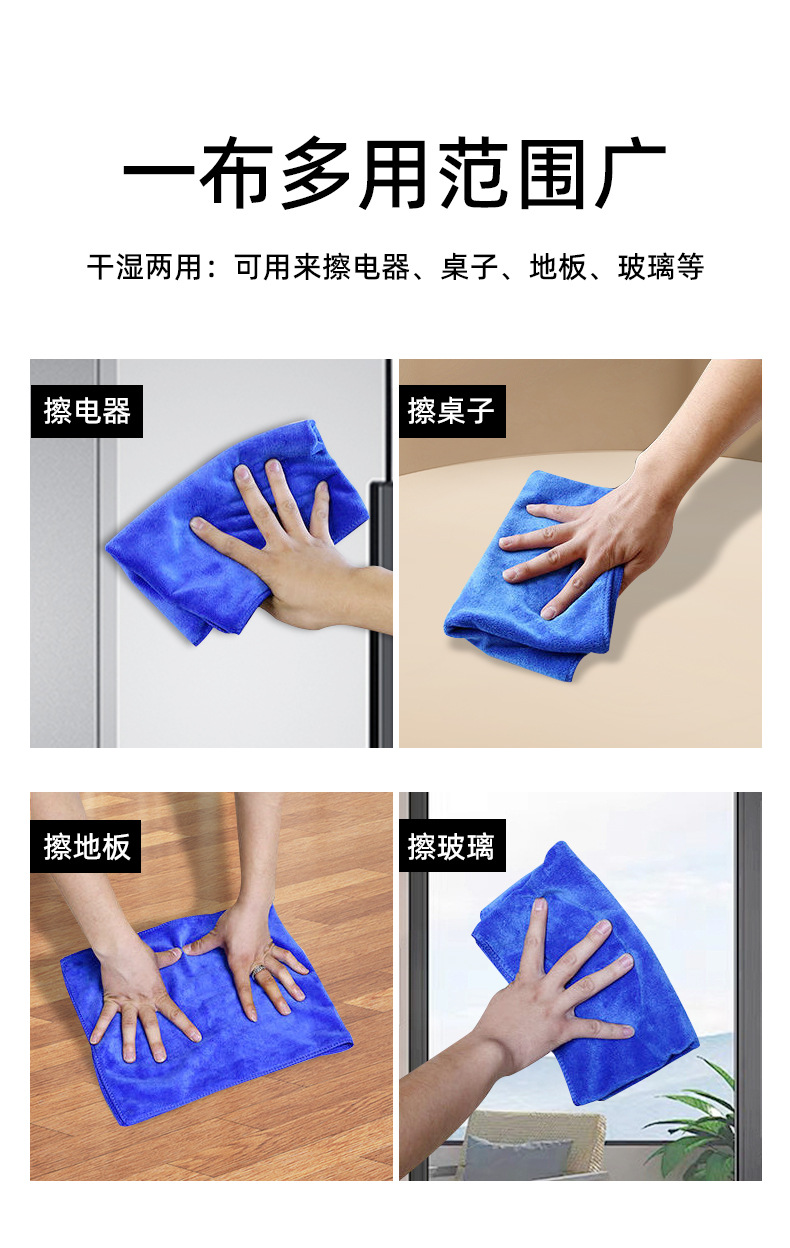 一布多用范围广

干湿两用：可用来擦电器、桌子、地板、玻璃等

擦电器

擦桌子

擦地板

擦玻璃