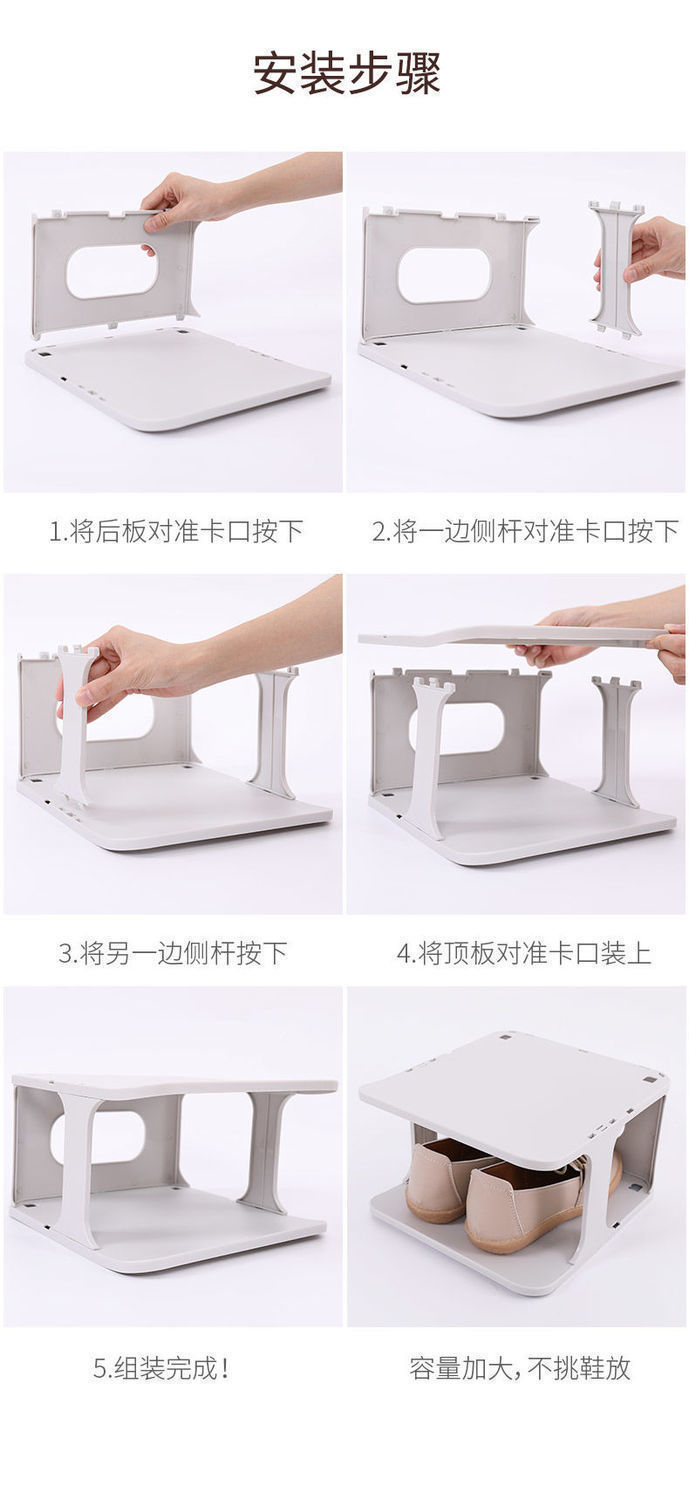 安装步骤

1.将后板对准卡口按下

2.将一边侧杆对准卡口按下

3.将另一边侧杆按下

4.将顶板对准卡口装上

5.组装完成!

容量加大,不挑鞋放