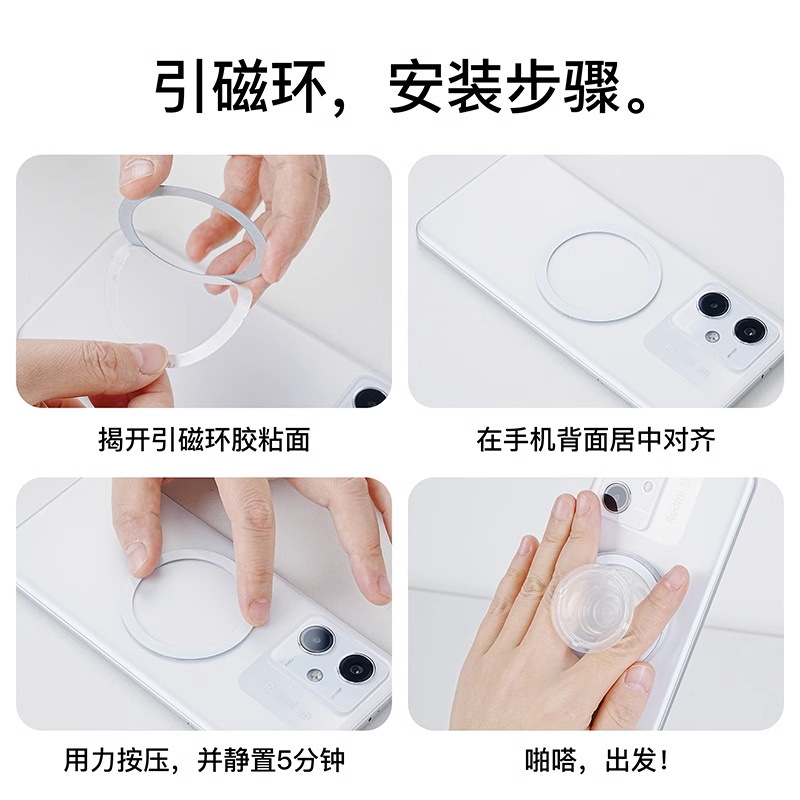 引磁环，安装步骤。

揭开引磁环胶粘面

在手机背面居中对齐

用力按压，并静置5分钟

啪嗒，出发！