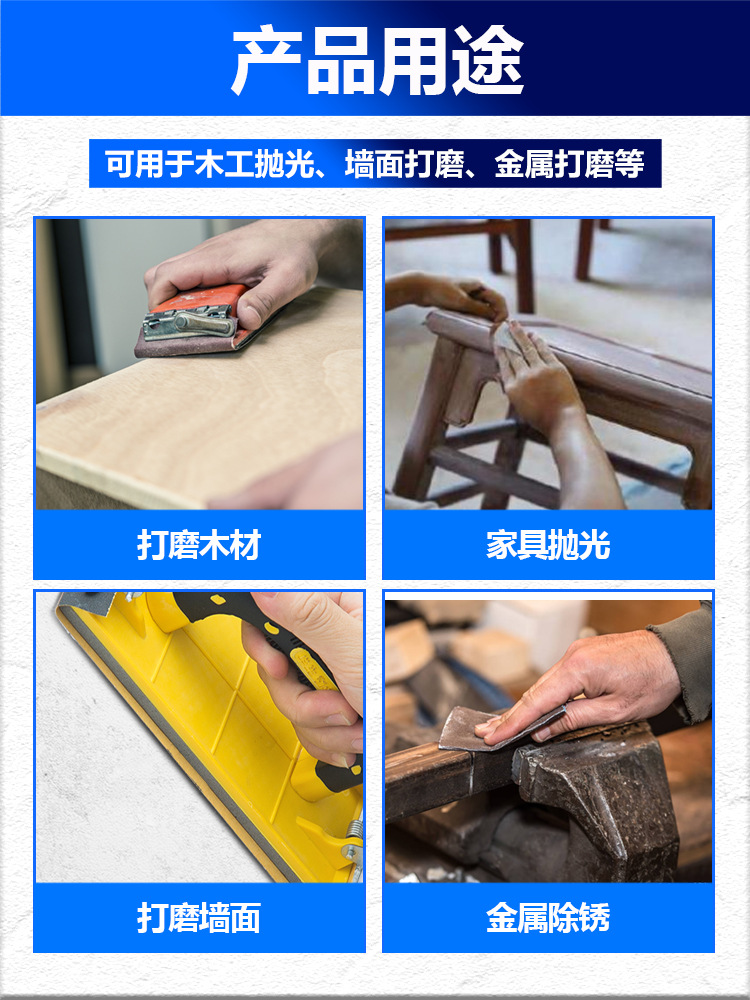 产品用途

可用于木工抛光、墙面打磨、金属打磨等

打磨木材

家具抛光

打磨墙面

金属除锈