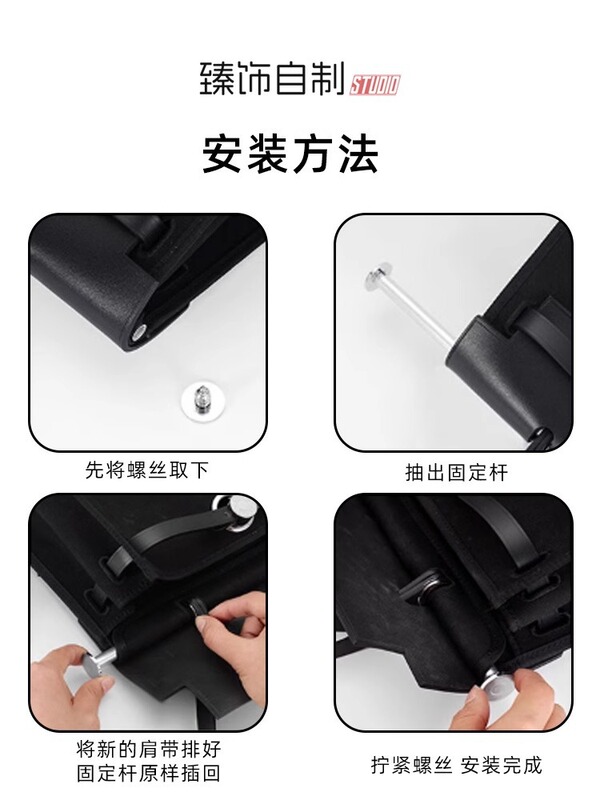 臻饰自制 STUDIO

安装方法

先将螺丝取下

抽出固定杆

将新的肩带排好
固定杆原样插回

拧紧螺丝 安装完成