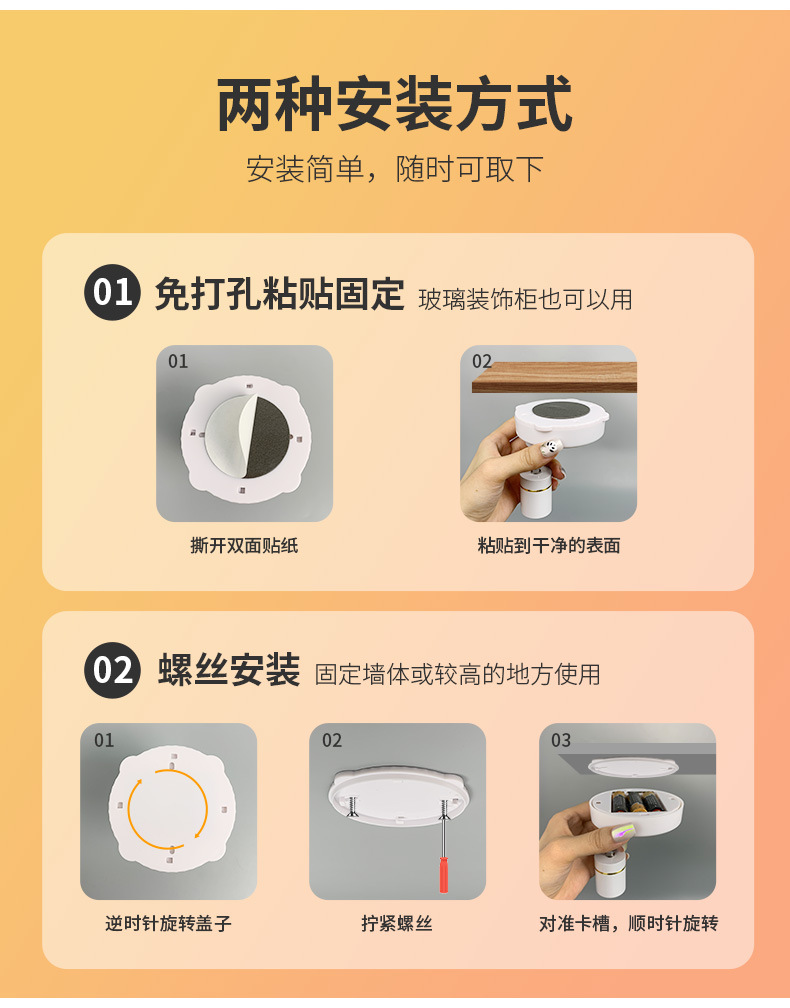 两种安装方式

安装简单，随时可取下

01 免打孔粘贴固定 玻璃装饰柜也可以用

01

撕开双面贴纸

02

粘贴到干净的表面

02 螺丝安装 固定墙体或较高的地方使用

01

逆时针旋转盖子

02

拧紧螺丝

03

对准卡槽，顺时针旋转