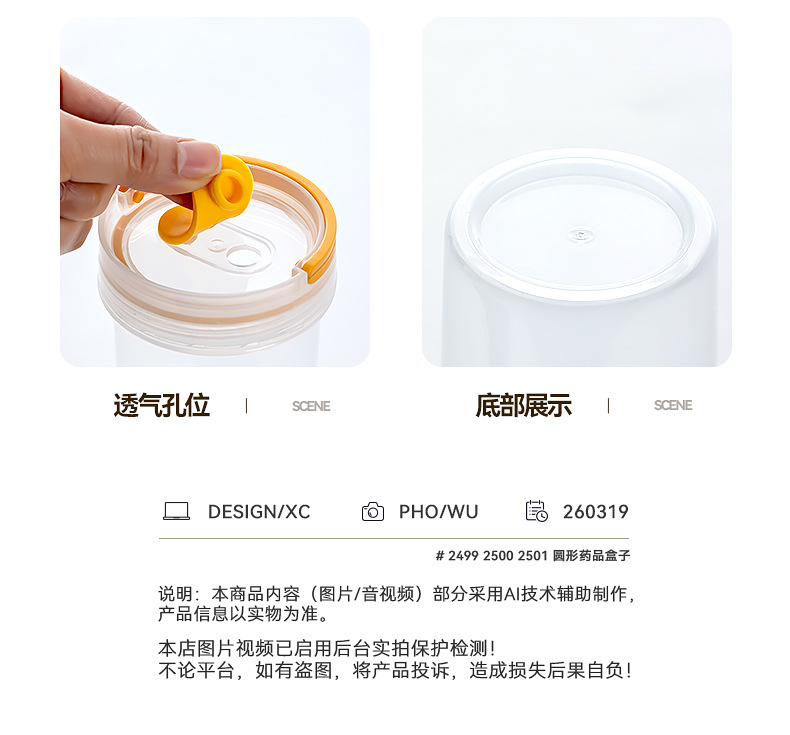 透气孔位 | SCENE

底部展示 | SCENE

DESIGN/XC PHO/WU 260319

# 2499 2500 2501 圆形药品盒子

说明：本商品内容（图片/音视频）部分采用AI技术辅助制作，产品信息以实物为准。

本店图片视频已启用后台实拍保护检测！
不论平台，如有盗图，将产品投诉，造成损失后果自负！