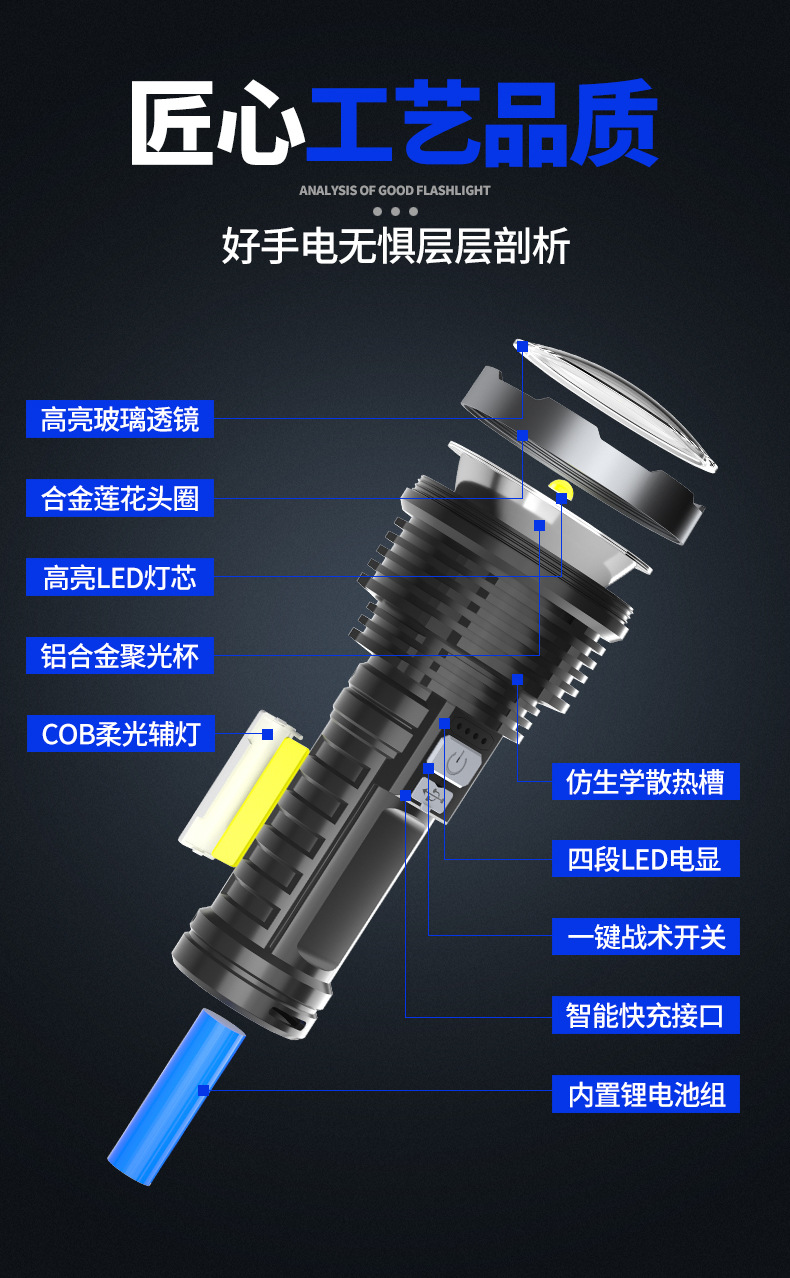 匠心工艺品质

ANALYSIS OF GOOD FLASHLIGHT

好手电无惧层层剖析

高亮玻璃透镜

合金莲花头圈

高亮LED灯芯

铝合金聚光杯

COB柔光辅灯

仿生学散热槽

四段LED电显

一键战术开关

智能快充接口

内置锂电池组