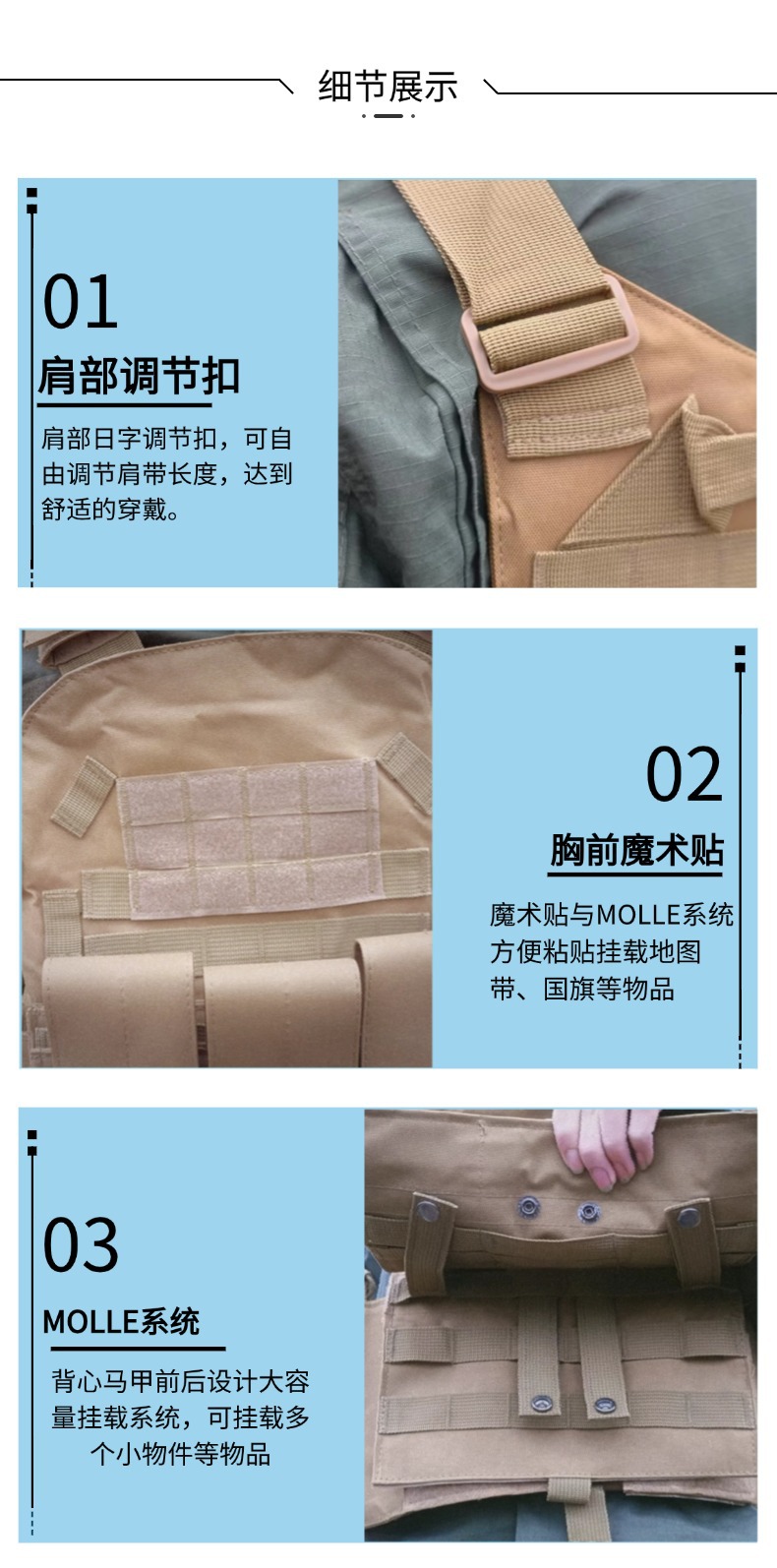 细节展示

01
肩部调节扣
肩部日字调节扣，可自由调节肩带长度，达到舒适的穿戴。

02
胸前魔术贴
魔术贴与MOLLE系统方便粘贴挂载地图带、国旗等物品

03
MOLLE系统
背心马甲前后设计大容量挂载系统，可挂载多个小物件等物品