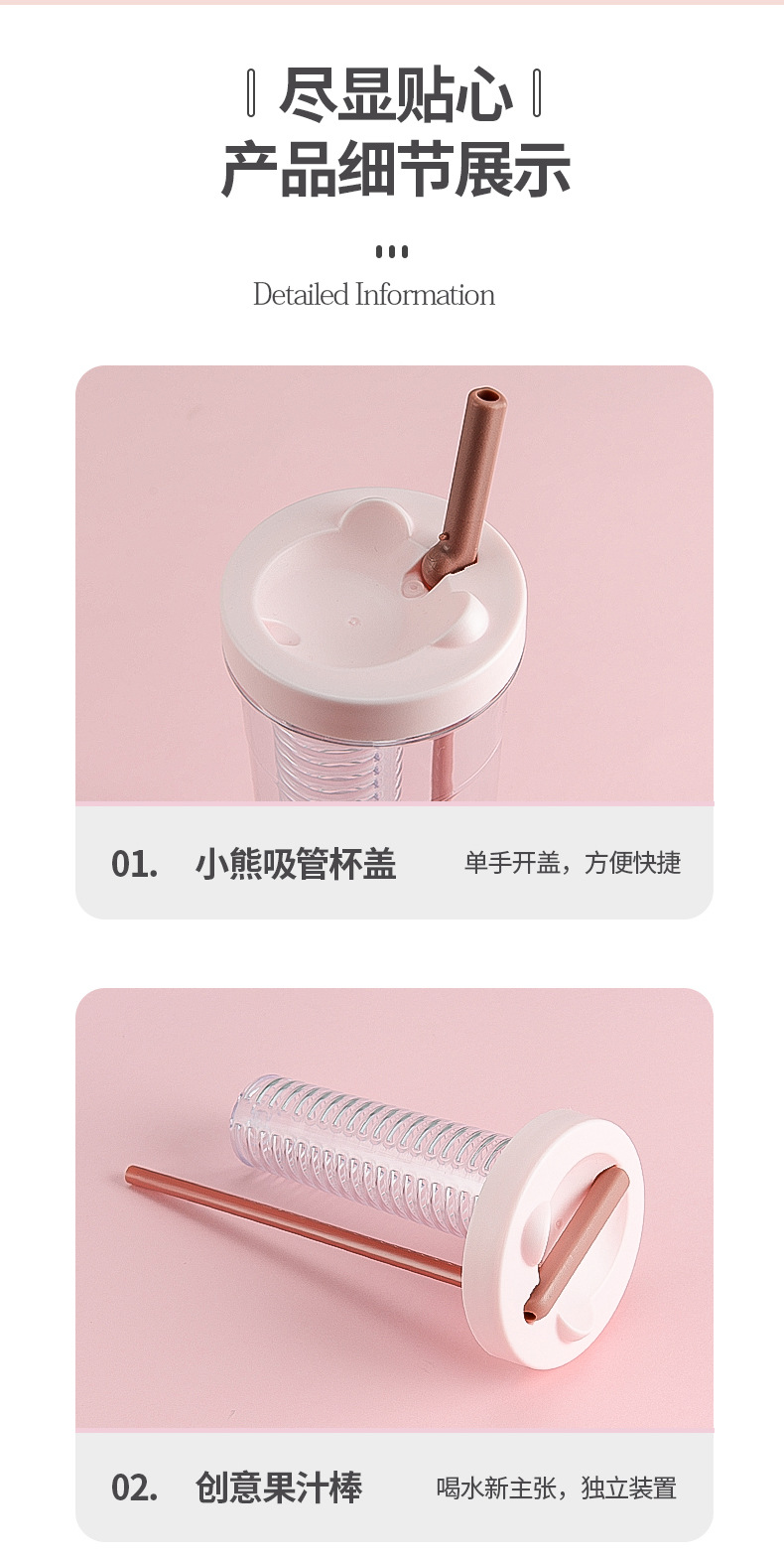 尽显贴心
产品细节展示

Detailed Information

01. 小熊吸管杯盖 单手开盖，方便快捷

02. 创意果汁棒 喝水新主张，独立装置