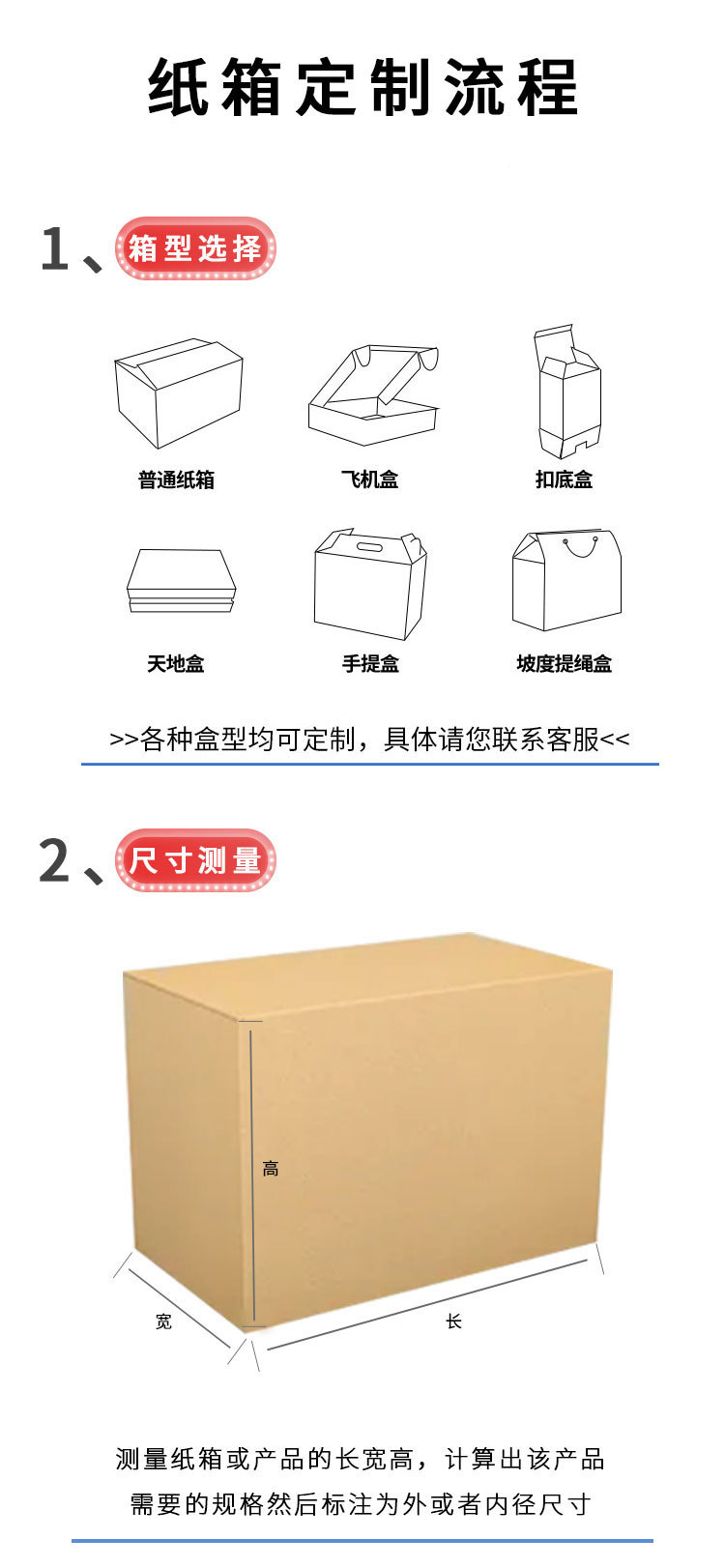 纸箱定制流程

1、箱型选择

普通纸箱

飞机盒

扣底盒

天地盒

手提盒

坡度提绳盒

>>各种盒型均可定制，具体请您联系客服<<

2、尺寸测量

高

宽

长

测量纸箱或产品的长宽高，计算出该产品需要的规格然后标注为外或者内径尺寸