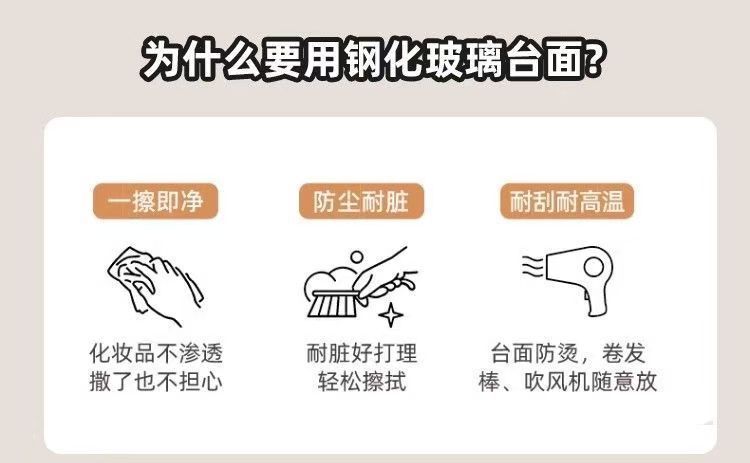 为什么要用钢化玻璃台面?

一擦即净

化妆品不渗透
撒了也不担心

防尘耐脏

耐脏好打理
轻松擦拭

耐刮耐高温

台面防烫，卷发棒、吹风机随意放