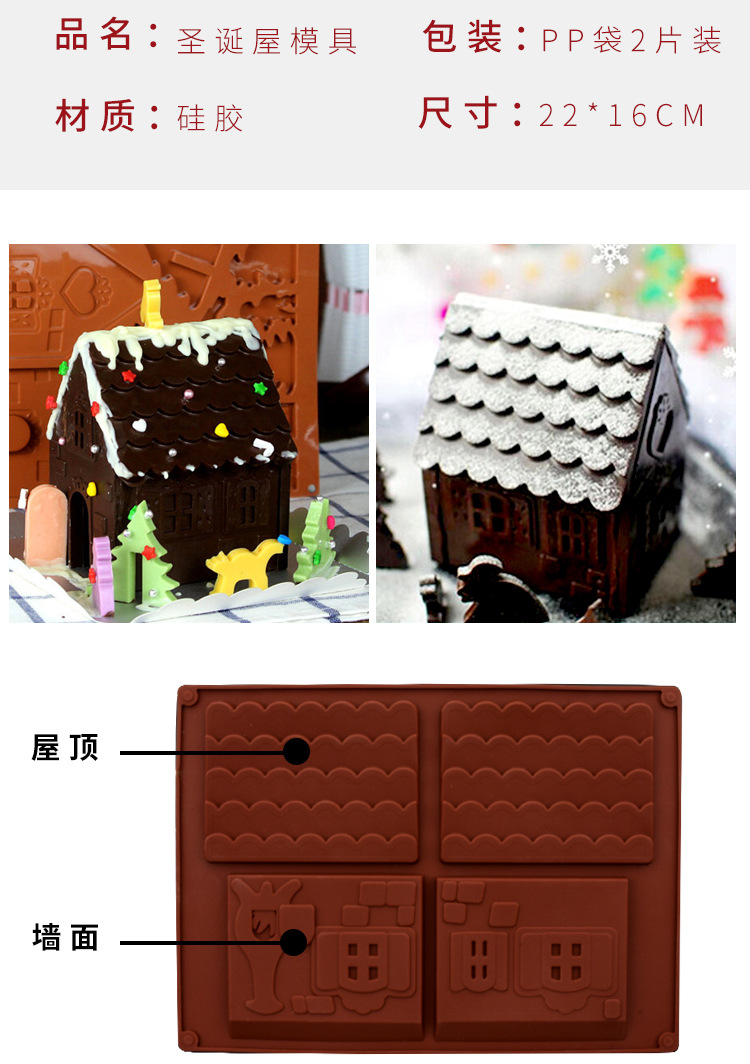 品名：圣诞屋模具

包装：PP袋2片装

材质：硅胶

尺寸：22*16CM

屋顶

墙面