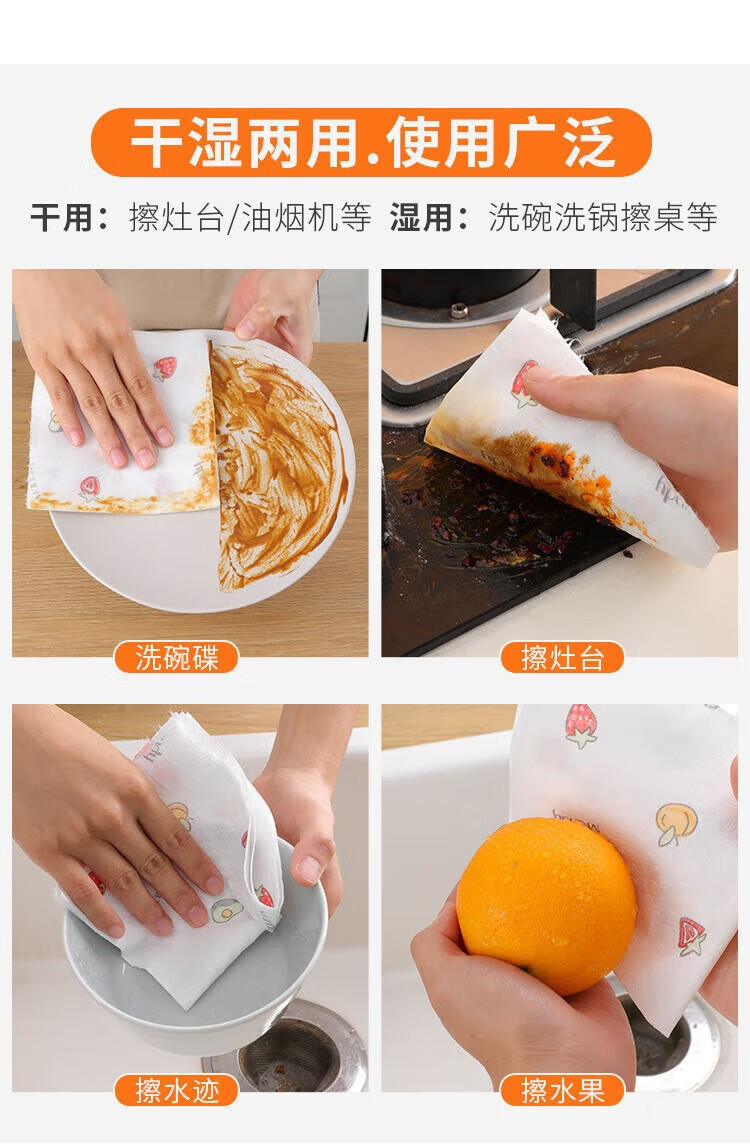 干湿两用.使用广泛

干用：擦灶台/油烟机等 湿用：洗碗洗锅擦桌等

洗碗碟

擦灶台

擦水迹

擦水果