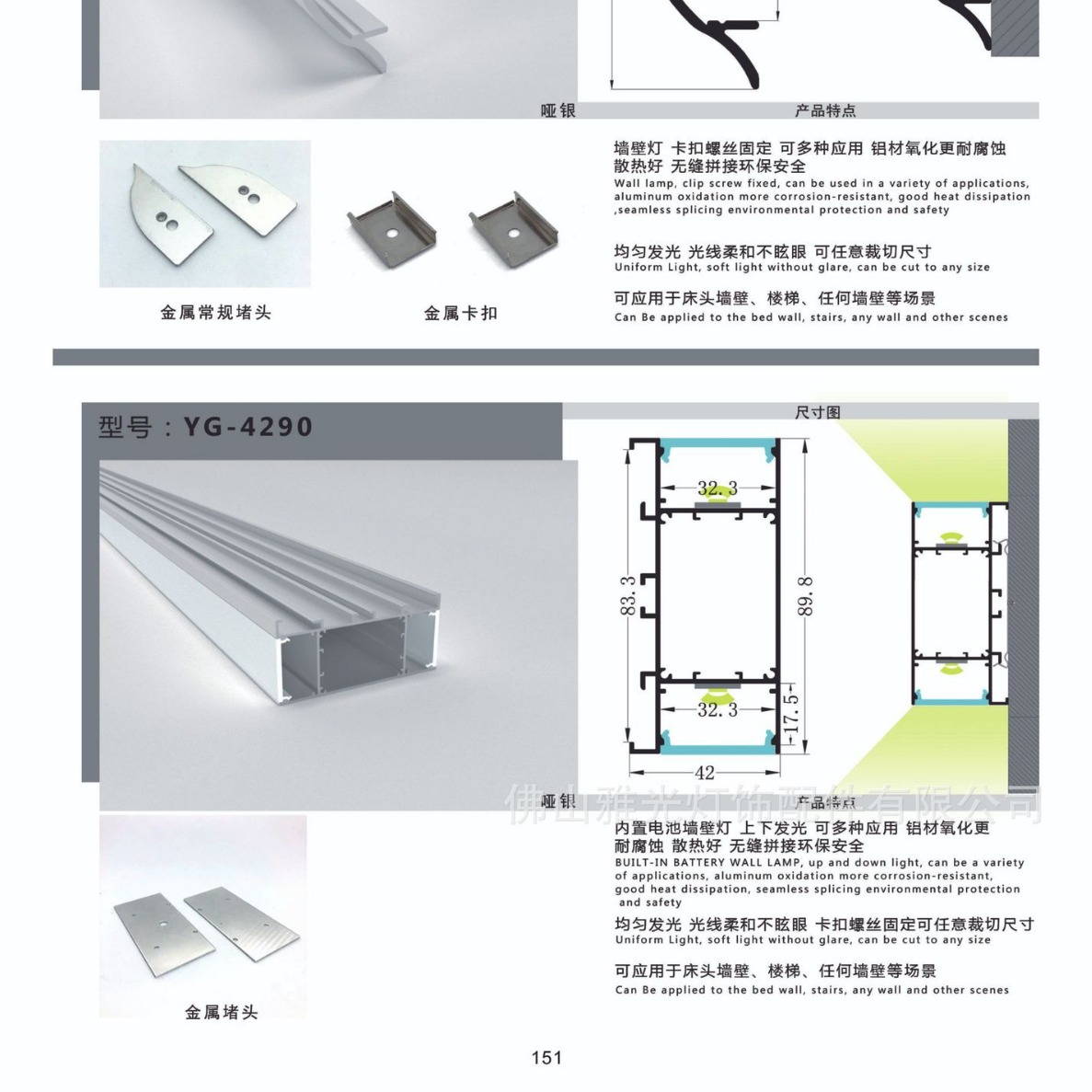 哑银

产品特点

墙壁灯 卡扣螺丝固定 可多种应用 铝材氧化更耐腐蚀 散热好 无缝拼接环保安全
Wall lamp, clip screw fixed, can be used in a variety of applications, aluminum oxidation more corrosion-resistant, good heat dissipation ,seamless splicing environmental protection and safety

均匀发光 光线柔和不眩眼 可任意裁切尺寸
Uniform Light, soft light without glare, can be cut to any size

可应用于床头墙壁、楼梯、任何墙壁等场景
Can Be applied to the bed wall, stairs, any wall and other scenes

金属常规堵头

金属卡扣

型号：YG-4290

尺寸图

32.3

83.3

89.8

32.3

17.5

42

哑银

产品特点

佛山雅光灯饰配件有限公司

内置电池墙壁灯 上下发光 可多种应用 铝材氧化更耐腐蚀 散热好 无缝拼接环保安全
BUILT-IN BATTERY WALL LAMP, up and down light, can be a variety of applications, aluminum oxidation more corrosion-resistant, good heat dissipation, seamless splicing environmental protection and safety

均匀发光 光线柔和不眩眼 卡扣螺丝固定可任意裁切尺寸
Uniform Light, soft light without glare, can be cut to any size

可应用于床头墙壁、楼梯、任何墙壁等场景
Can Be applied to the bed wall, stairs, any wall and other scenes

金属堵头

151