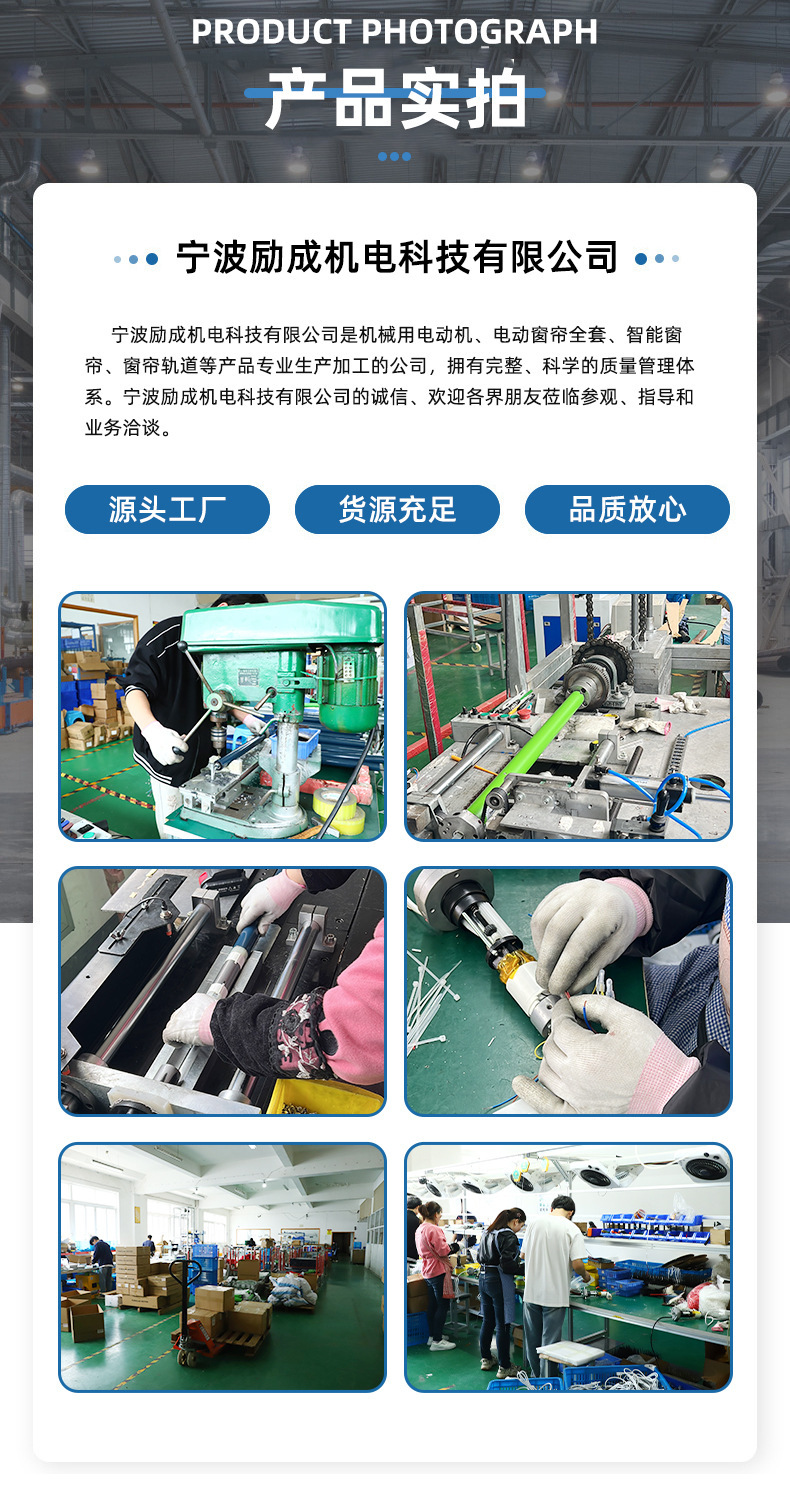 PRODUCT PHOTOGRAPH

产品实拍

宁波励成机电科技有限公司

宁波励成机电科技有限公司是机械用电动机、电动窗帘全套、智能窗帘、窗帘轨道等产品专业生产加工的公司，拥有完整、科学的质量管理体系。宁波励成机电科技有限公司的诚信、欢迎各界朋友莅临参观、指导和业务洽谈。

源头工厂

货源充足

品质放心