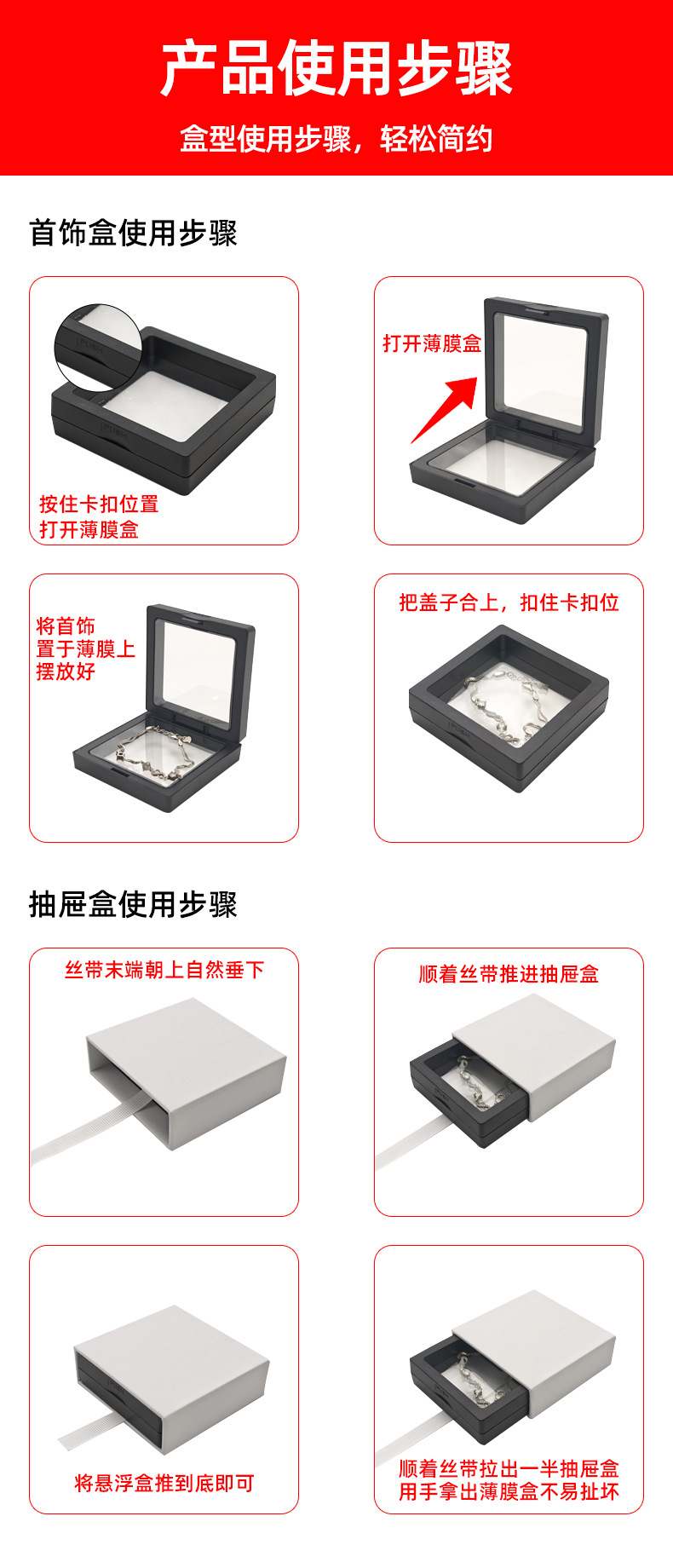 产品使用步骤

盒型使用步骤，轻松简约

首饰盒使用步骤

按住卡扣位置
打开薄膜盒

打开薄膜盒

将首饰
置于薄膜上
摆放好

把盖子合上，扣住卡扣位

抽屉盒使用步骤

丝带末端朝上自然垂下

顺着丝带推进抽屉盒

将悬浮盒推到底即可

顺着丝带拉出一半抽屉盒
用手拿出薄膜盒不易扯坏