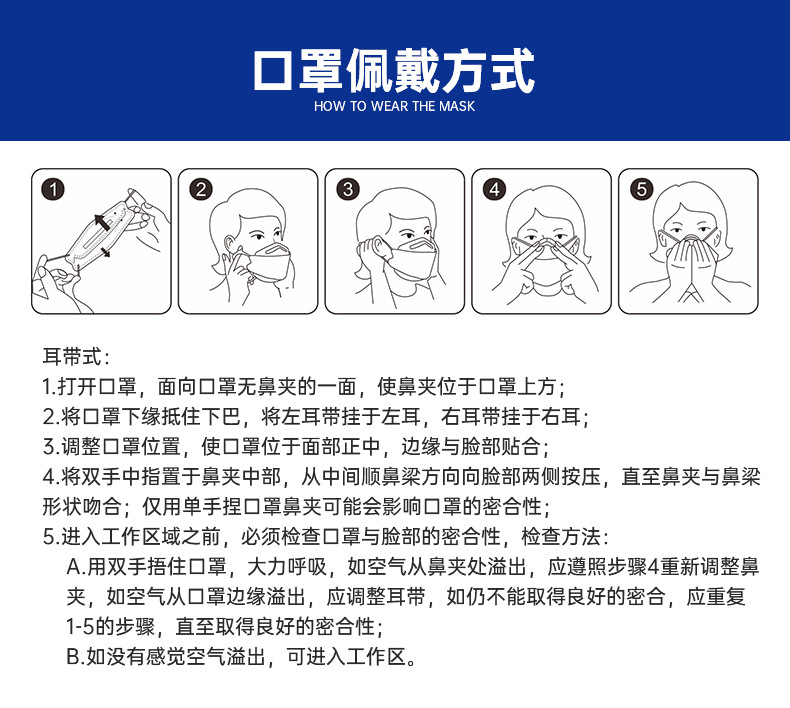 口罩佩戴方式
HOW TO WEAR THE MASK

1

2

3

4

5

耳带式：
1.打开口罩，面向口罩无鼻夹的一面，使鼻夹位于口罩上方；
2.将口罩下缘抵住下巴，将左耳带挂于左耳，右耳带挂于右耳；
3.调整口罩位置，使口罩位于面部正中，边缘与脸部贴合；
4.将双手中指置于鼻夹中部，从中间顺鼻梁方向向脸部两侧按压，直至鼻夹与鼻梁形状吻合；仅用单手捏口罩鼻夹可能会影响口罩的密合性；
5.进入工作区域之前，必须检查口罩与脸部的密合性，检查方法：
A.用双手捂住口罩，大力呼吸，如空气从鼻夹处溢出，应遵照步骤4重新调整鼻夹，如空气从口罩边缘溢出，应调整耳带，如仍不能取得良好的密合，应重复1-5的步骤，直至取得良好的密合性；
B.如没有感觉空气溢出，可进入工作区。