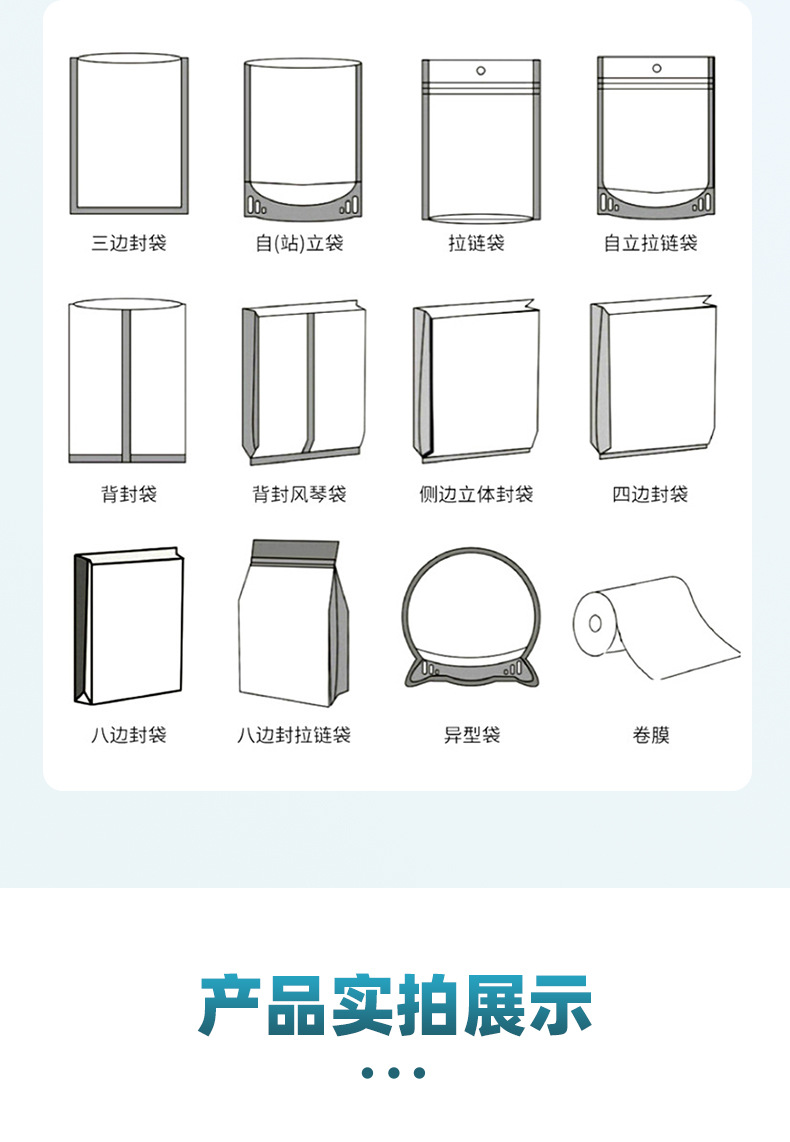 三边封袋
自(站)立袋
拉链袋
自立拉链袋

背封袋
背封风琴袋
侧边立体封袋
四边封袋

八边封袋
八边封拉链袋
异型袋
卷膜

产品实拍展示