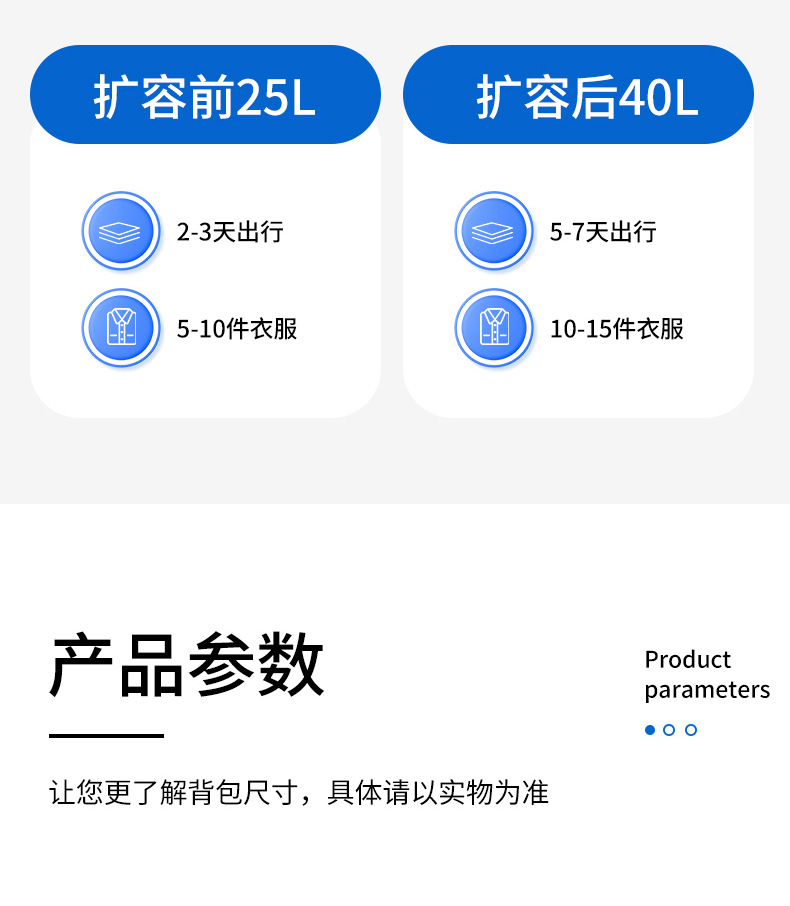 扩容前25L

2-3天出行

5-10件衣服

扩容后40L

5-7天出行

10-15件衣服

产品参数

Product
parameters

让您更了解背包尺寸，具体请以实物为准