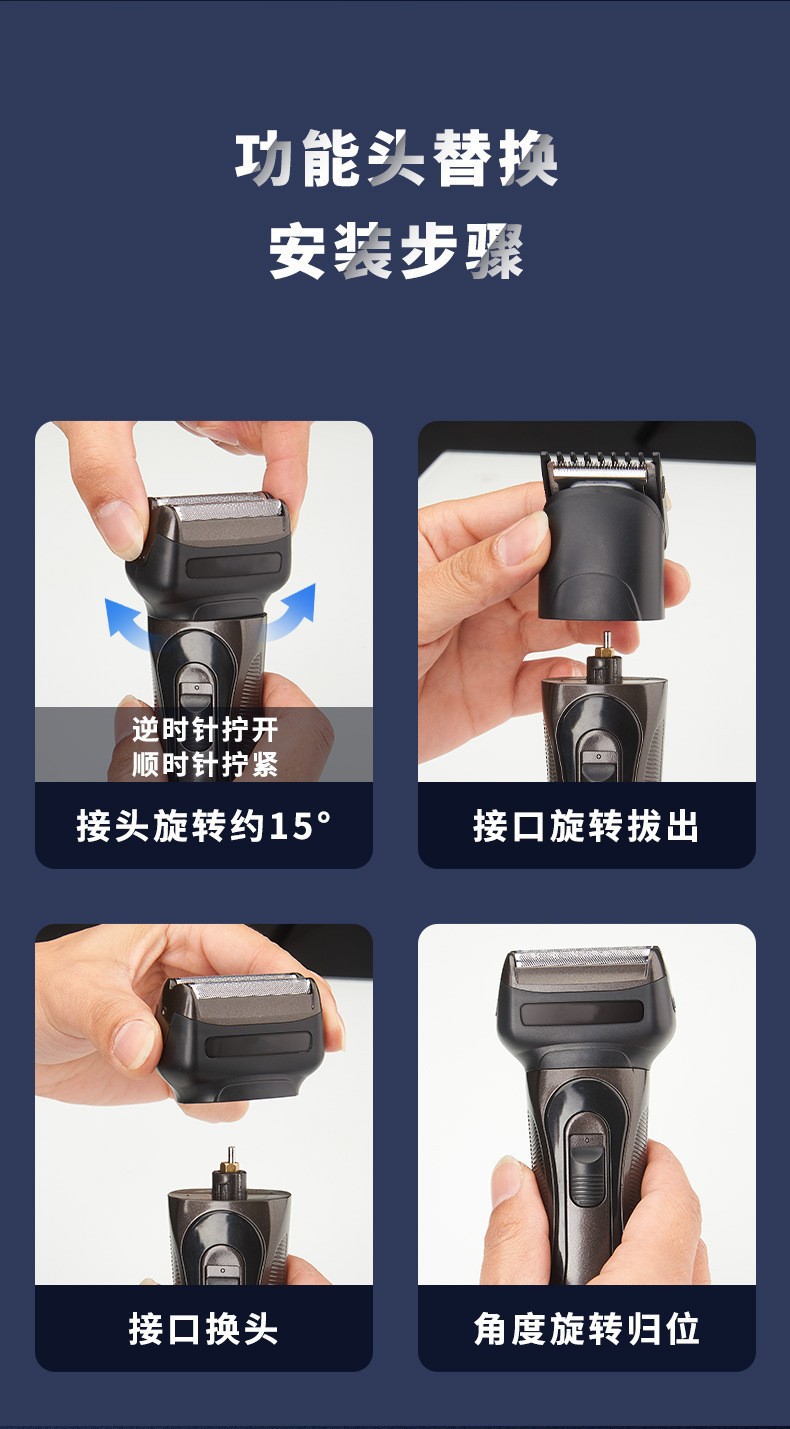 功能头替换
安装步骤

逆时针拧开
顺时针拧紧

接头旋转约15°

接口旋转拔出

接口换头

角度旋转归位