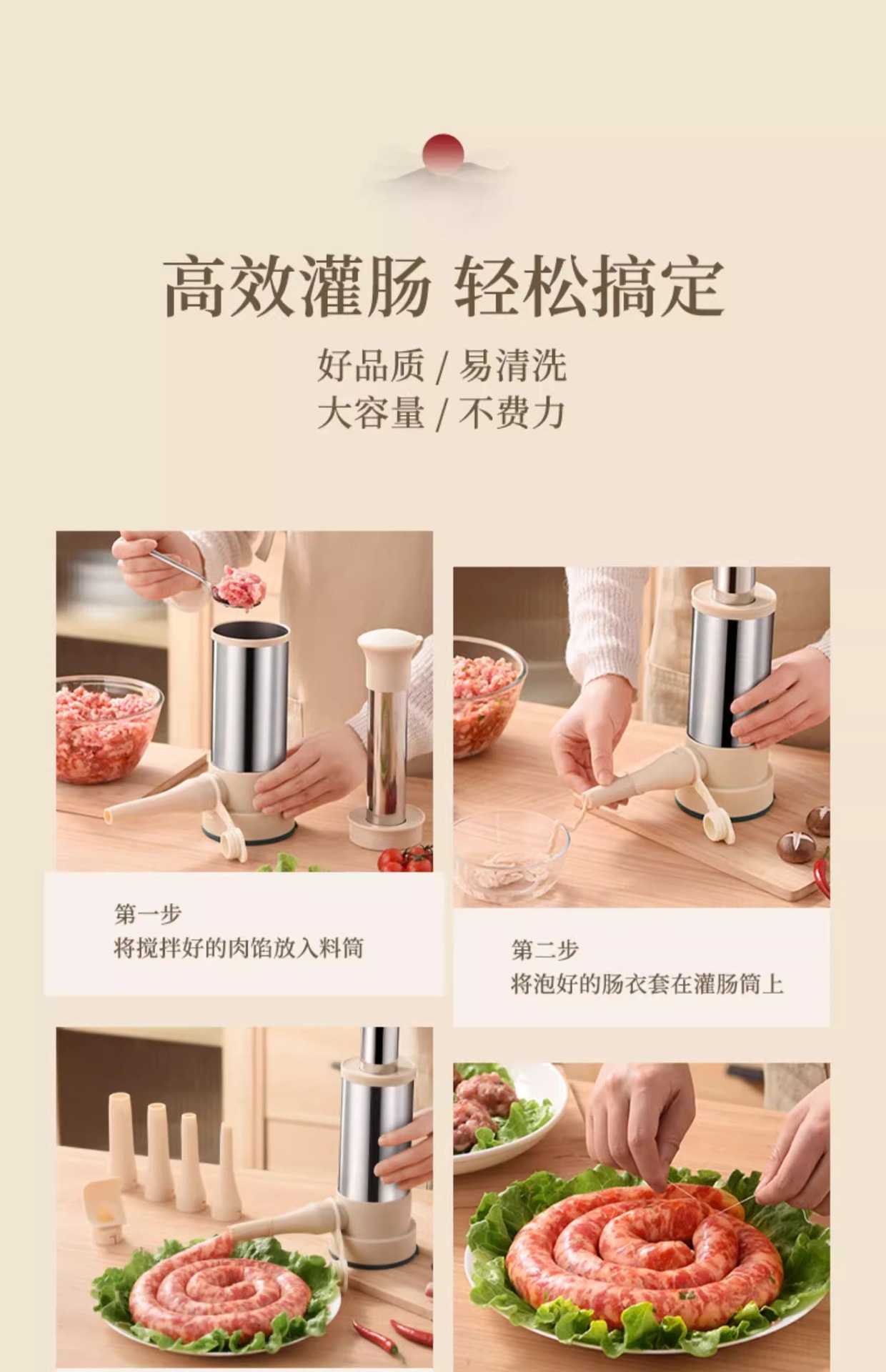 高效灌肠 轻松搞定

好品质 / 易清洗
大容量 / 不费力

第一步
将搅拌好的肉馅放入料筒

第二步
将泡好的肠衣套在灌肠筒上