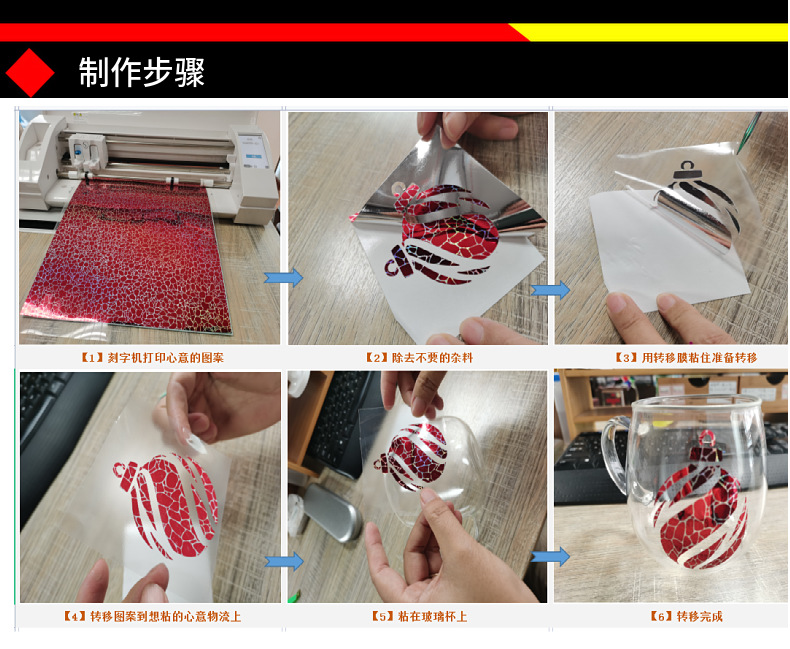 制作步骤

【1】刻字机打印心意的图案

【2】除去不要的杂料

【3】用转移膜粘住准备转移

【4】转移图案到想粘的心意物流上

【5】粘在玻璃杯上

【6】转移完成