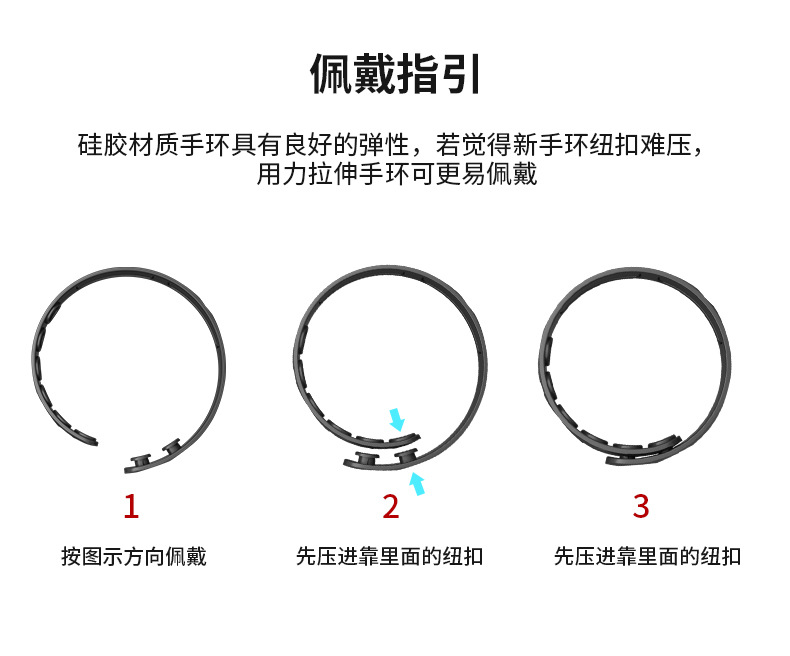 佩戴指引

硅胶材质手环具有良好的弹性，若觉得新手环纽扣难压，用力拉伸手环可更易佩戴

1
按图示方向佩戴

2
先压进靠里面的纽扣

3
先压进靠里面的纽扣