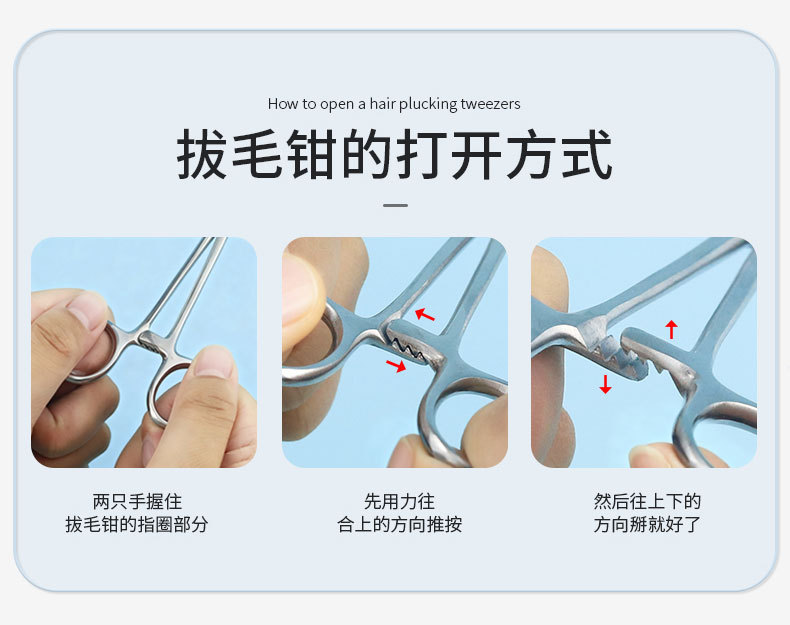 How to open a hair plucking tweezers

拔毛钳的打开方式

两只手握住
拔毛钳的指圈部分

先用力往
合上的方向推按

然后往上下的
方向掰就好了