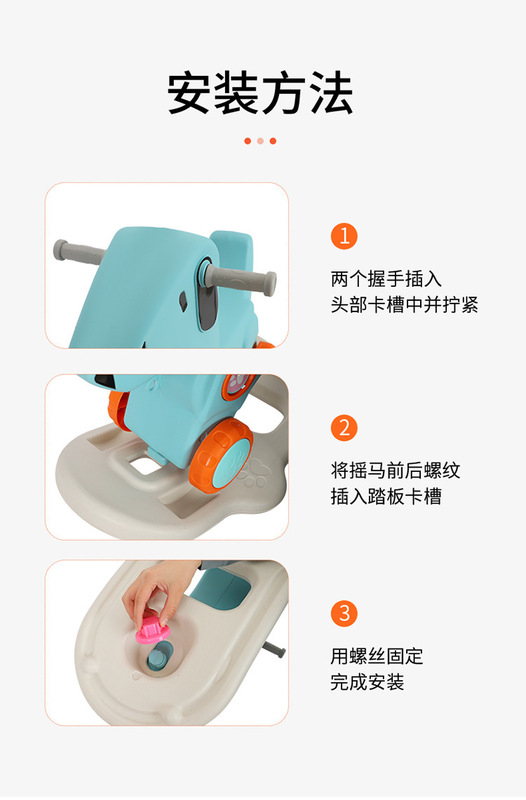 安装方法

1

两个握手插入
头部卡槽中并拧紧

2

将摇马前后螺纹
插入踏板卡槽

3

用螺丝固定
完成安装