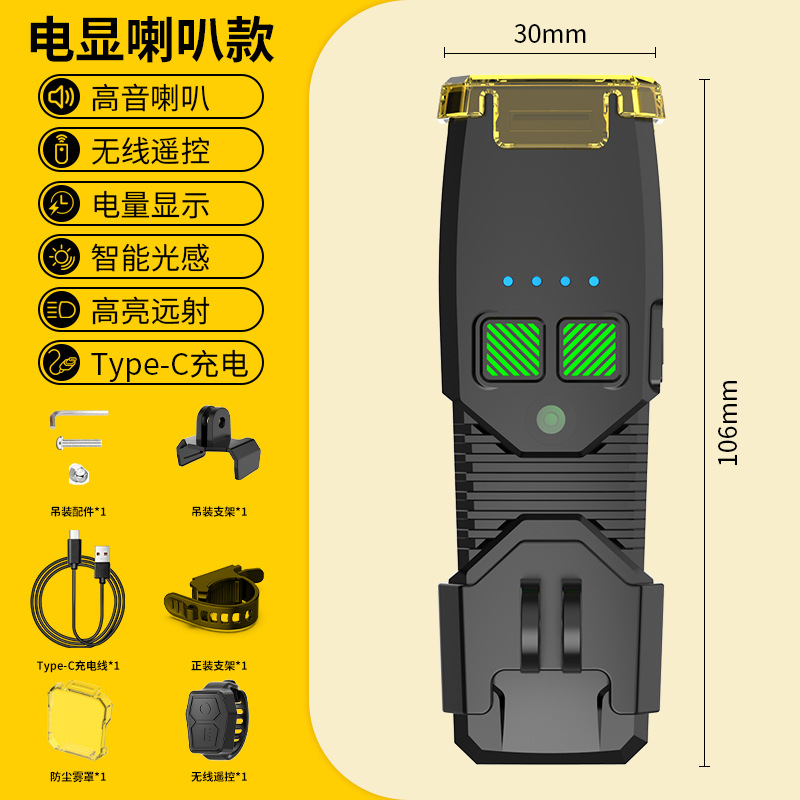 电显喇叭款

高音喇叭

无线遥控

电量显示

智能光感

高亮远射

Type-C充电

吊装配件*1

吊装支架*1

Type-C充电线*1

正装支架*1

防尘雾罩*1

无线遥控*1

30mm

106mm