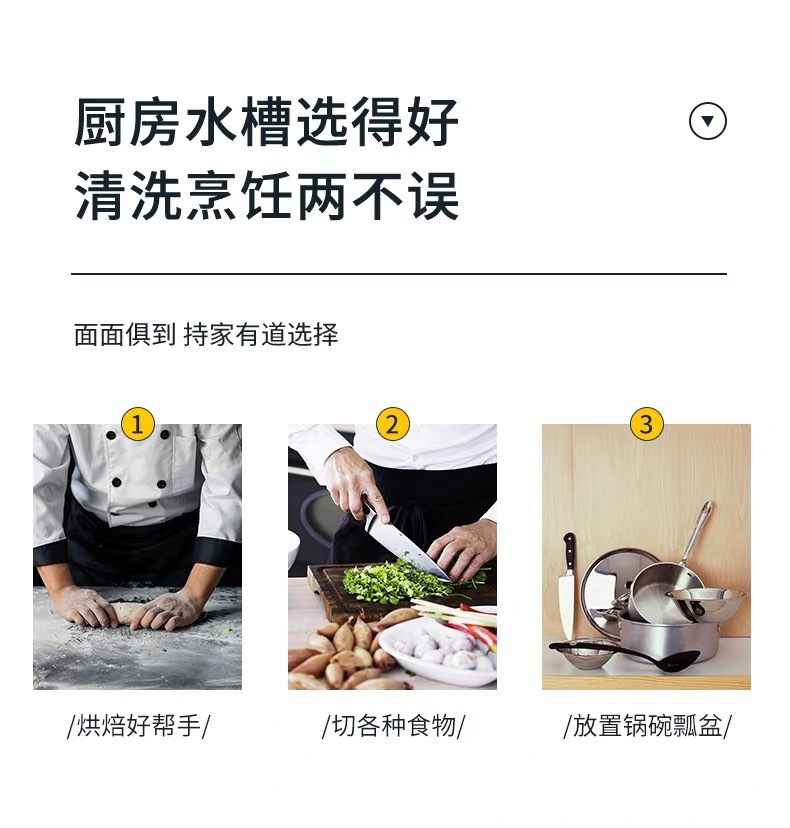 厨房水槽选得好
清洗烹饪两不误

面面俱到 持家有道选择

1

2

3

/烘焙好帮手/

/切各种食物/

/放置锅碗瓢盆/