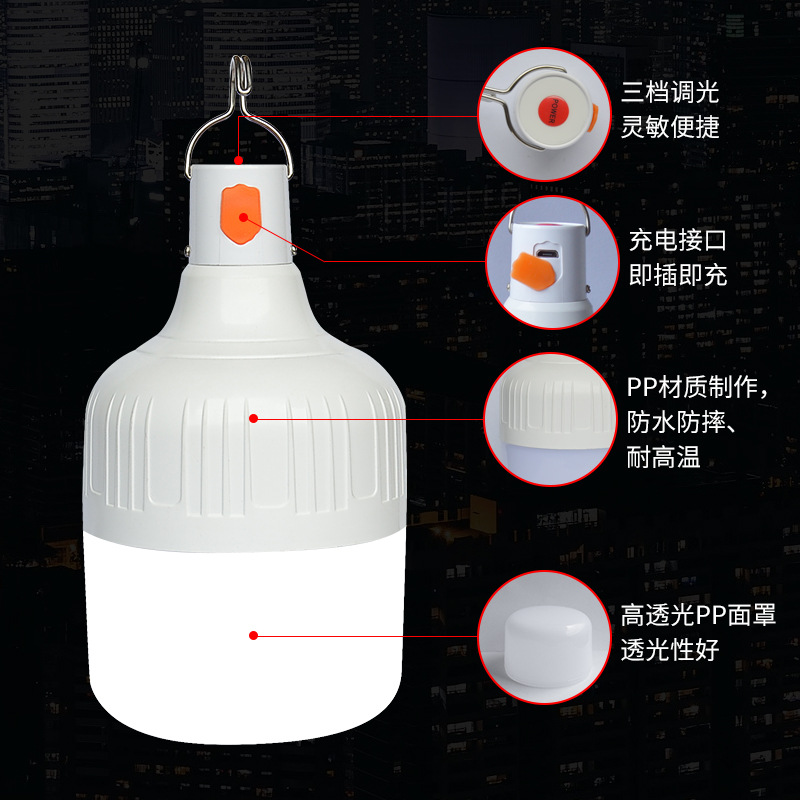 POWER

三档调光
灵敏便捷

充电接口
即插即充

PP材质制作，
防水防摔、
耐高温

高透光PP面罩
透光性好