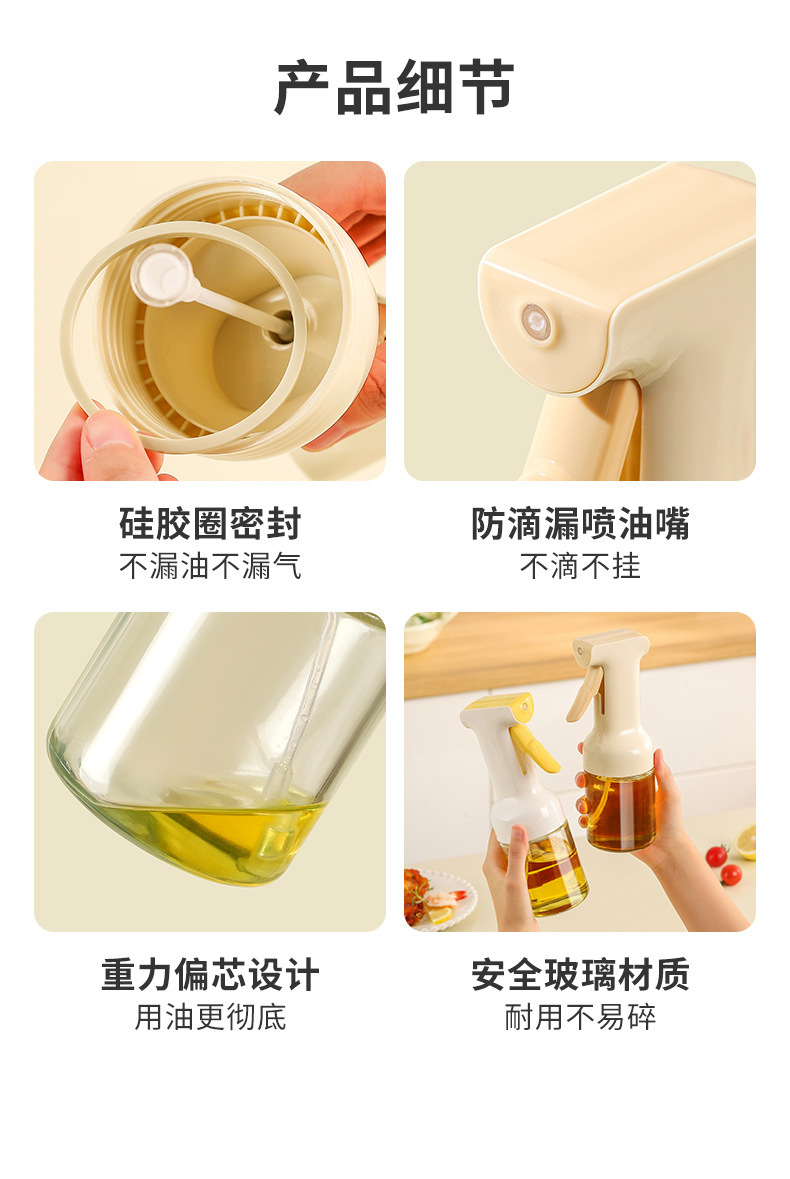 产品细节

硅胶圈密封
不漏油不漏气

防滴漏喷油嘴
不滴不挂

重力偏芯设计
用油更彻底

安全玻璃材质
耐用不易碎