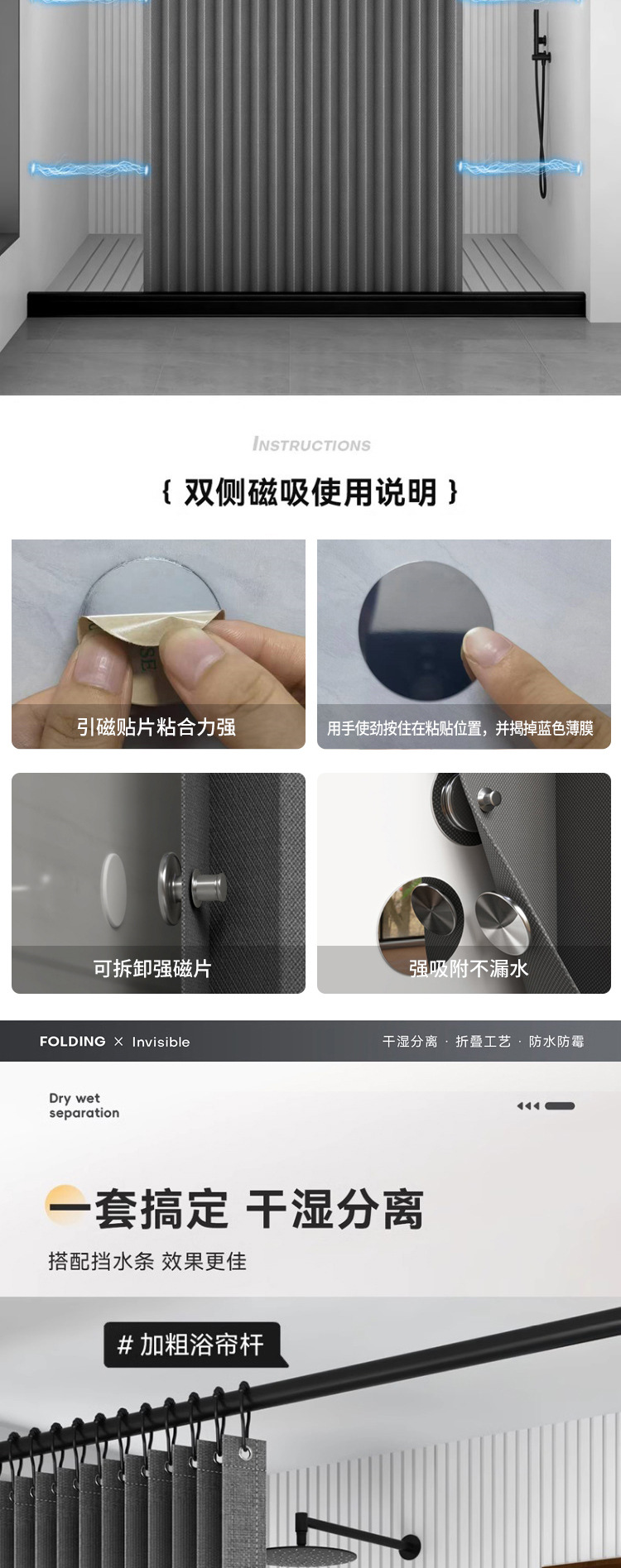 INSTRUCTIONS

{ 双侧磁吸使用说明 }

引磁贴片粘合力强

用手使劲按住在粘贴位置，并揭掉蓝色薄膜

可拆卸强磁片

强吸附不漏水

FOLDING × Invisible

干湿分离 · 折叠工艺 · 防水防霉

Dry wet separation

一套搞定 干湿分离

搭配挡水条 效果更佳

# 加粗浴帘杆