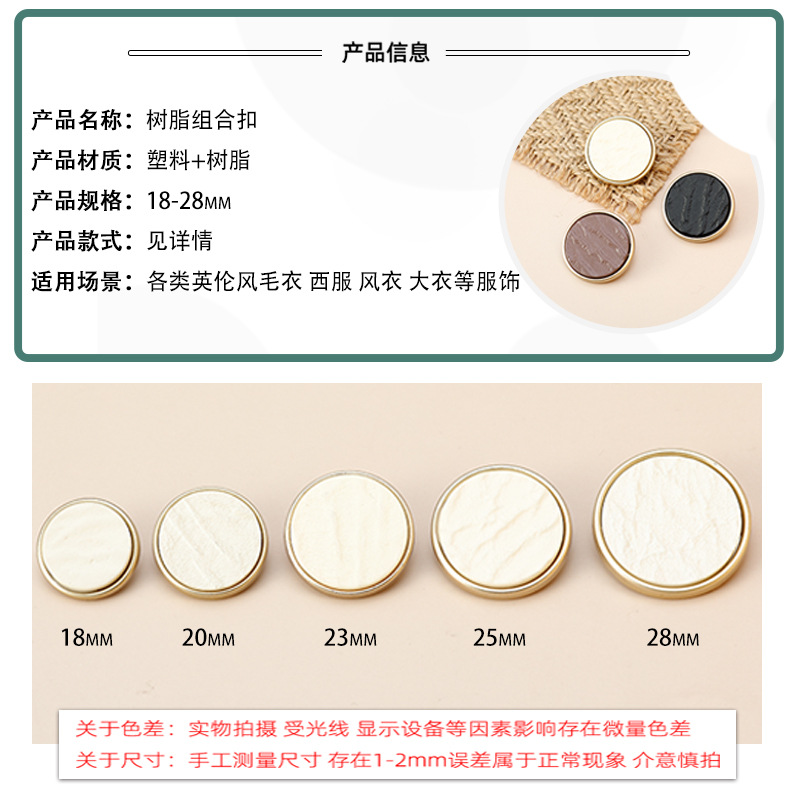 产品信息

产品名称：树脂组合扣
产品材质：塑料+树脂
产品规格：18-28MM
产品款式：见详情
适用场景：各类英伦风毛衣 西服 风衣 大衣等服饰

18MM
20MM
23MM
25MM
28MM

关于色差：实物拍摄 受光线 显示设备等因素影响存在微量色差
关于尺寸：手工测量尺寸 存在1-2mm误差属于正常现象 介意慎拍