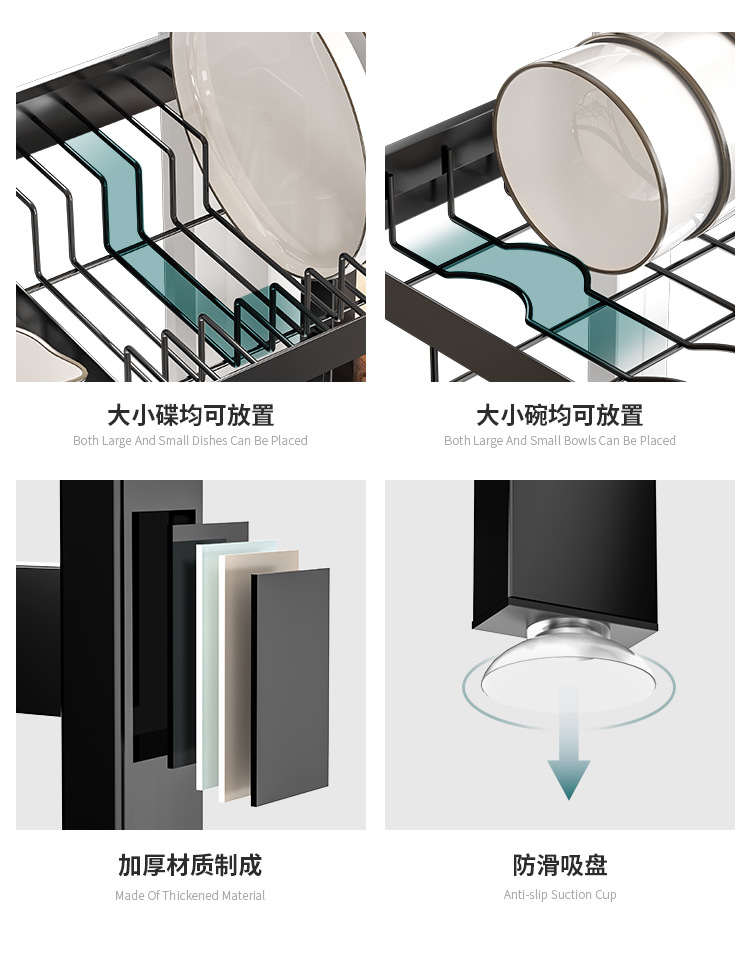 大小碟均可放置
Both Large And Small Dishes Can Be Placed

大小碗均可放置
Both Large And Small Bowls Can Be Placed

加厚材质制成
Made Of Thickened Material

防滑吸盘
Anti-slip Suction Cup