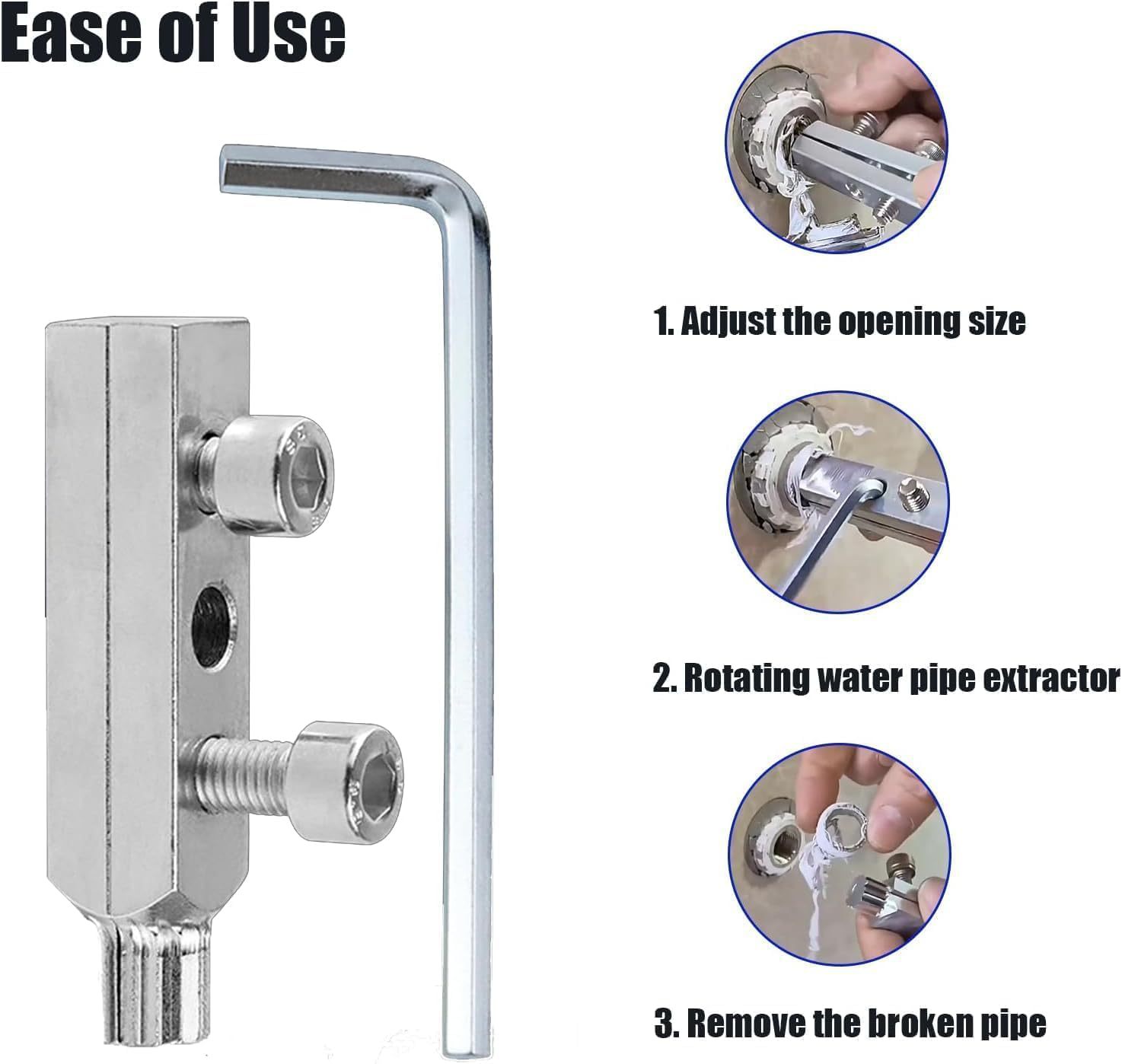 Ease of Use

1. Adjust the opening size

2. Rotating water pipe extractor

3. Remove the broken pipe