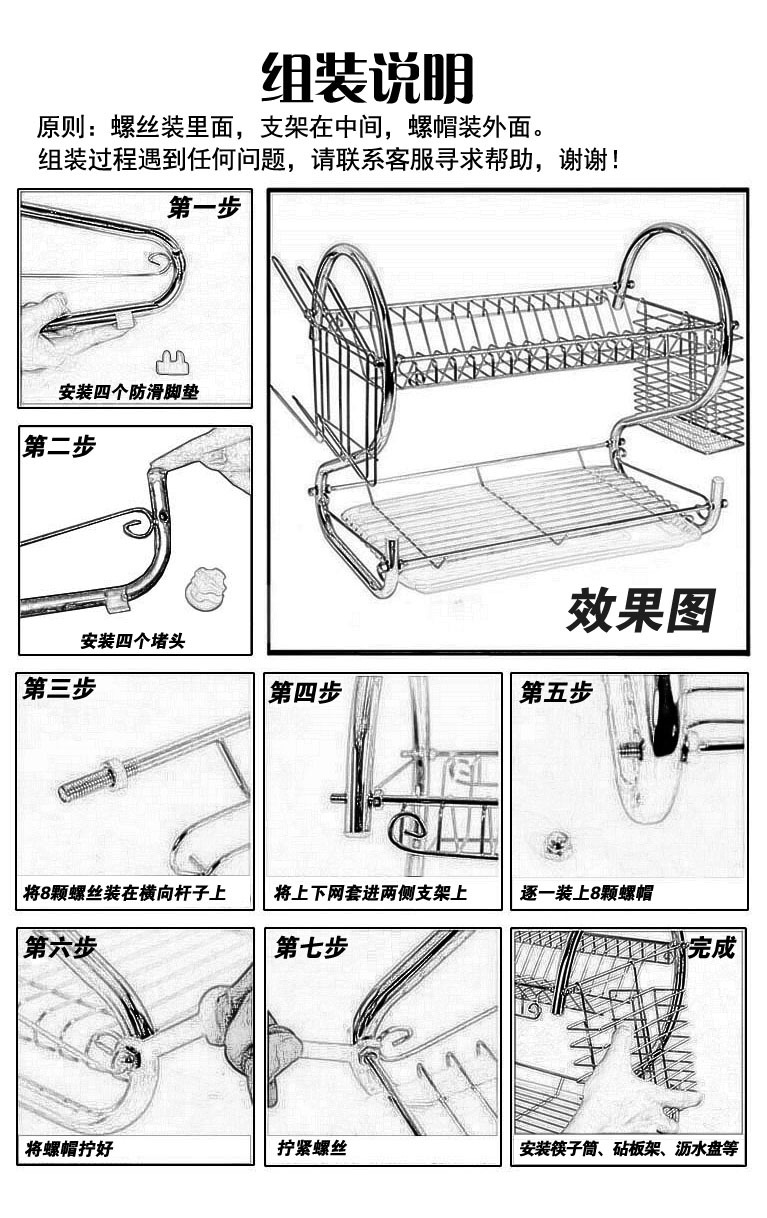 组装说明

原则：螺丝装里面，支架在中间，螺帽装外面。
组装过程遇到任何问题，请联系客服寻求帮助，谢谢！

第一步
安装四个防滑脚垫

第二步
安装四个堵头

效果图

第三步
将8颗螺丝装在横向杆子上

第四步
将上下网套进两侧支架上

第五步
逐一装上8颗螺帽

第六步
将螺帽拧好

第七步
拧紧螺丝

完成
安装筷子筒、砧板架、沥水盘等