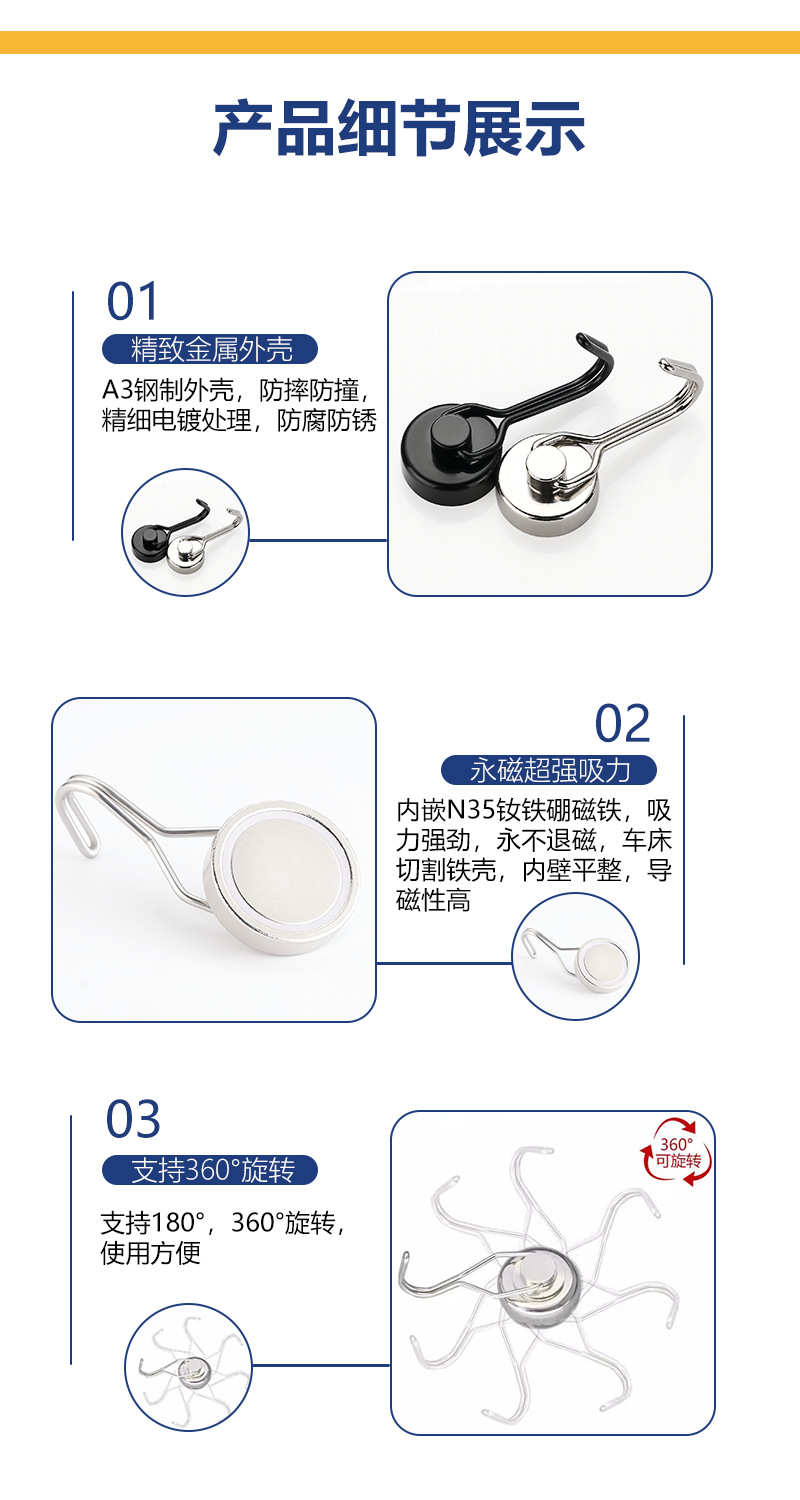 产品细节展示

01

精致金属外壳

A3钢制外壳，防摔防撞，精细电镀处理，防腐防锈

02

永磁超强吸力

内嵌N35钕铁硼磁铁，吸力强劲，永不退磁，车床切割铁壳，内壁平整，导磁性高

03

支持360°旋转

支持180°，360°旋转，使用方便

360°
可旋转