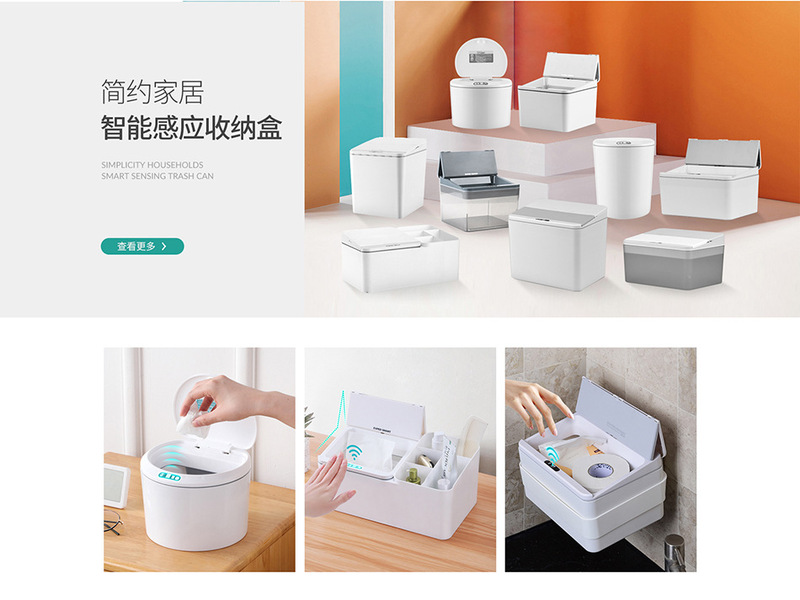 简约家居
智能感应收纳盒

SIMPLICITY HOUSEHOLDS
SMART SENSING TRASH CAN

查看更多 >