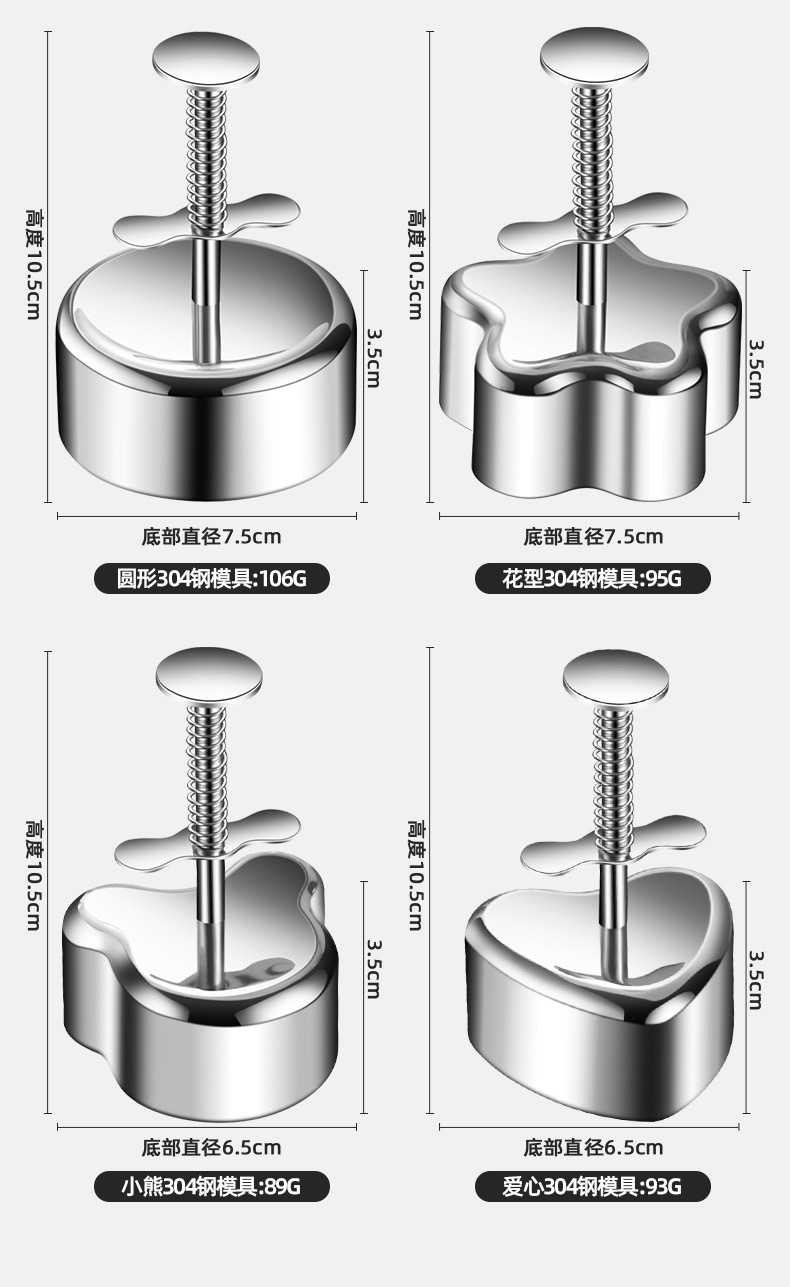 高度10.5cm
3.5cm
底部直径7.5cm
圆形304钢模具:106G

高度10.5cm
3.5cm
底部直径7.5cm
花型304钢模具:95G

高度10.5cm
3.5cm
底部直径6.5cm
小熊304钢模具:89G

高度10.5cm
3.5cm
底部直径6.5cm
爱心304钢模具:93G