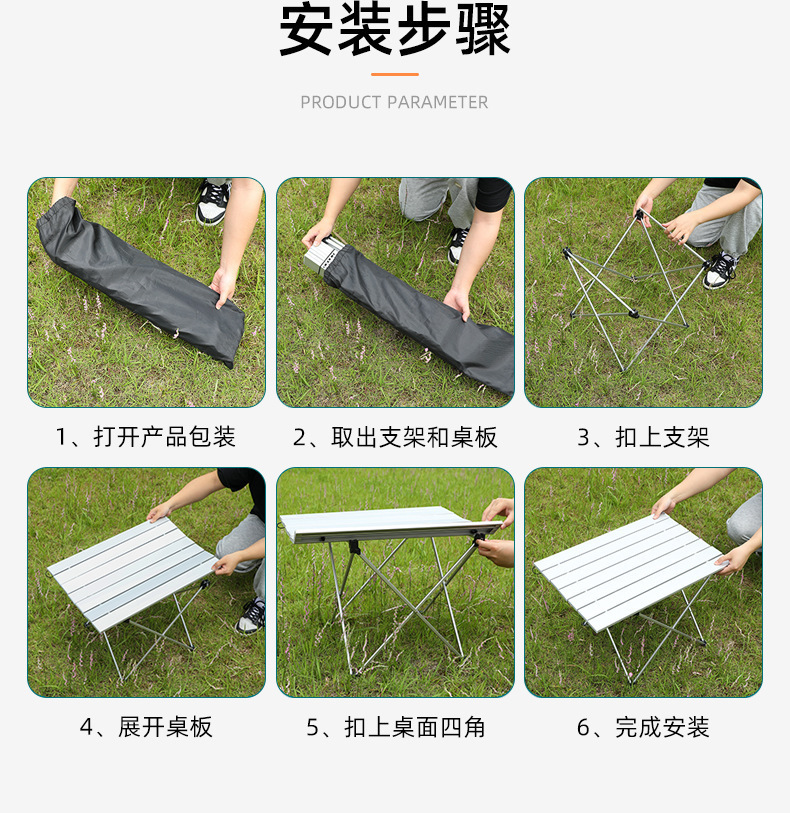 安装步骤

PRODUCT PARAMETER

1、打开产品包装

2、取出支架和桌板

3、扣上支架

4、展开桌板

5、扣上桌面四角

6、完成安装