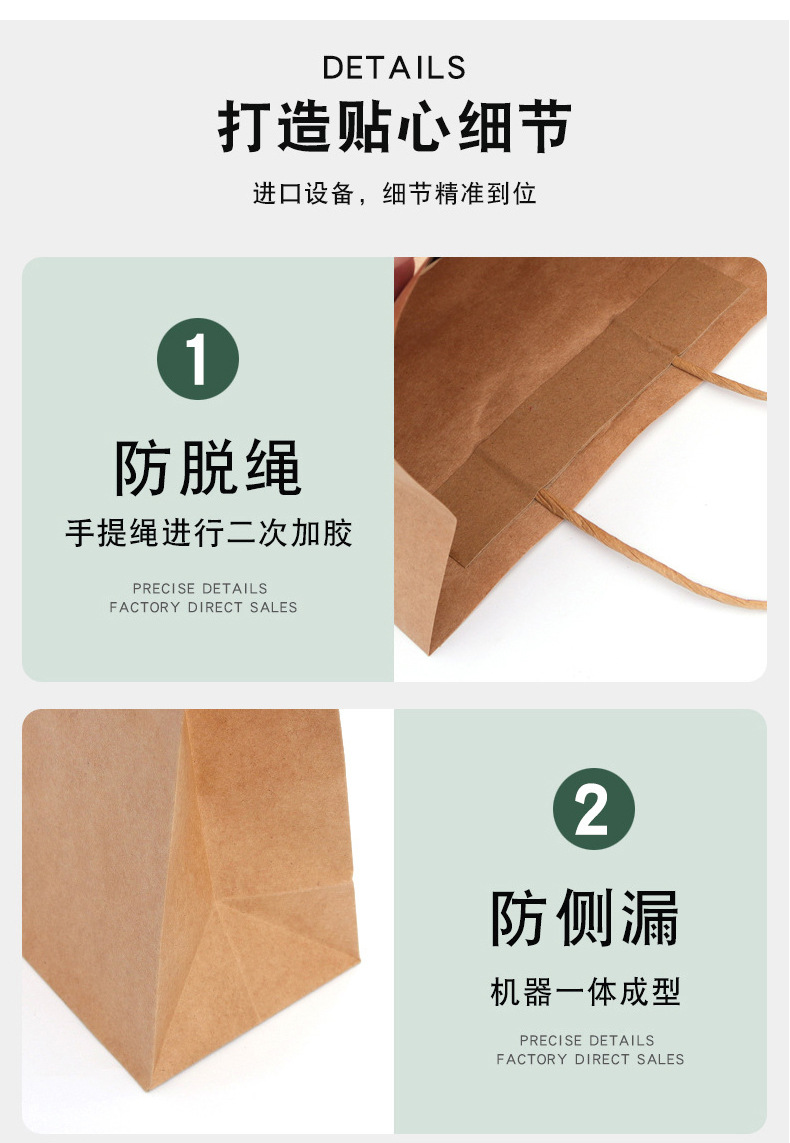 DETAILS

打造贴心细节

进口设备，细节精准到位

1

防脱绳

手提绳进行二次加胶

PRECISE DETAILS
FACTORY DIRECT SALES

2

防侧漏

机器一体成型

PRECISE DETAILS
FACTORY DIRECT SALES