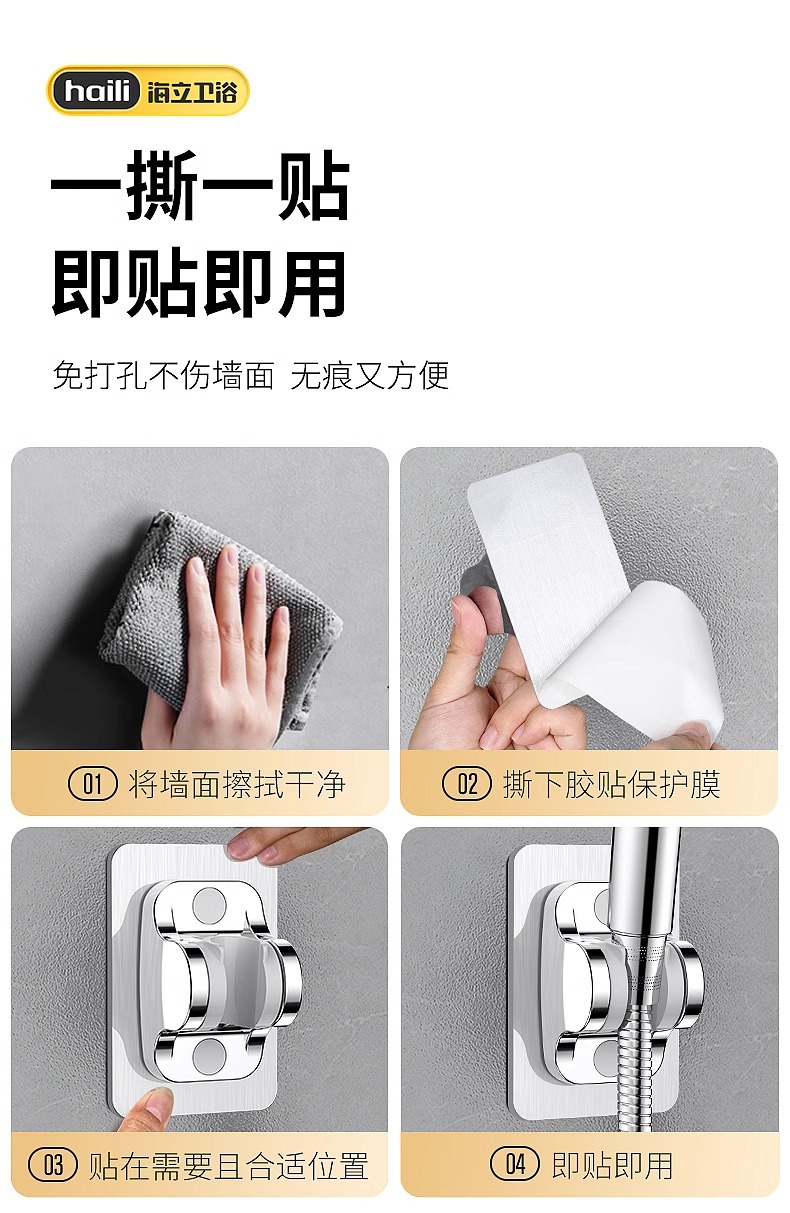 haili 海立卫浴

一撕一贴
即贴即用

免打孔不伤墙面 无痕又方便

01 将墙面擦拭干净

02 撕下胶贴保护膜

03 贴在需要且合适位置

04 即贴即用