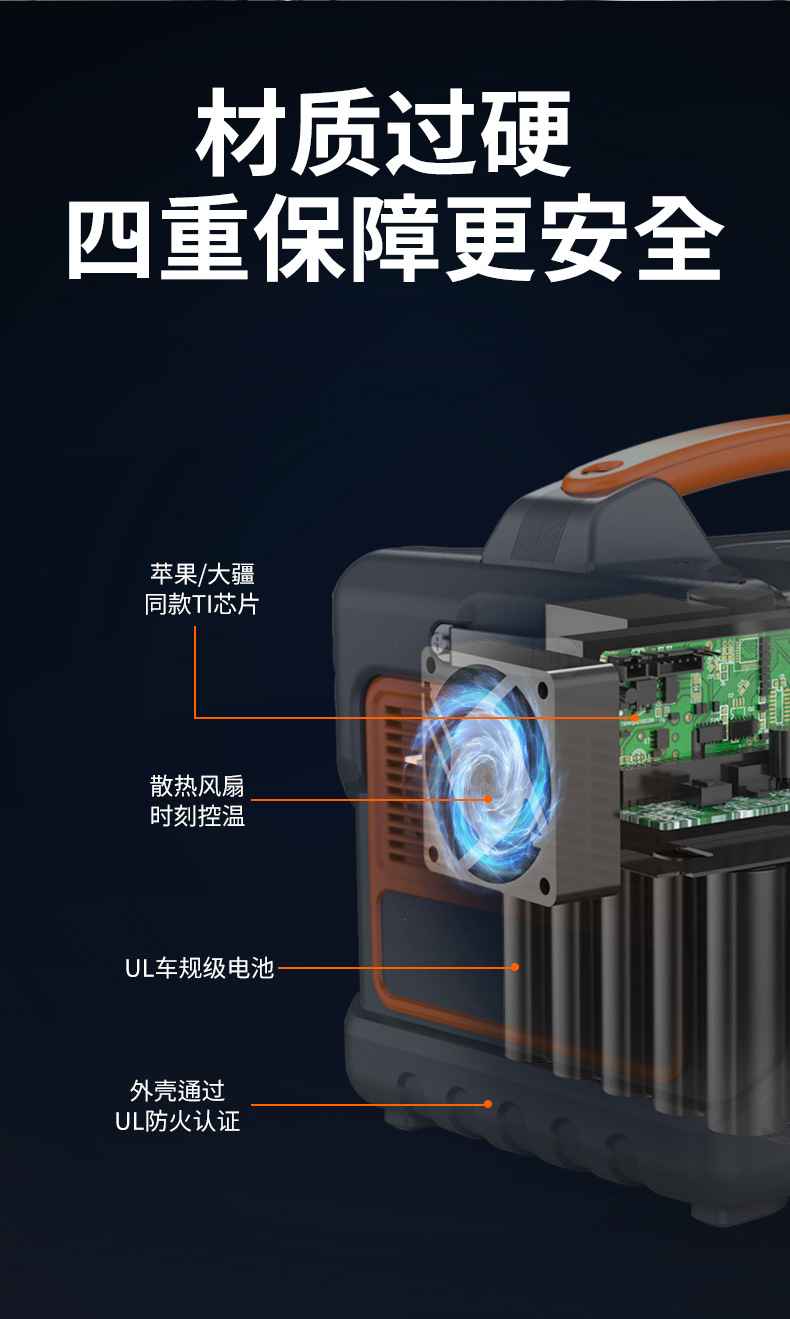 材质过硬
四重保障更安全

苹果/大疆
同款TI芯片

散热风扇
时刻控温

UL车规级电池

外壳通过
UL防火认证