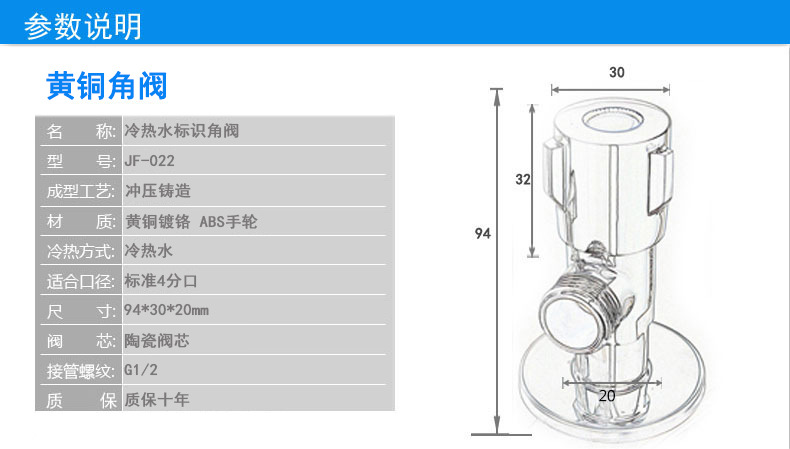 参数说明

黄铜角阀

| 名　称: | 冷热水标识角阀 |
|---|---|
| 型　号: | JF-022 |
| 成型工艺: | 冲压铸造 |
| 材　质: | 黄铜镀铬 ABS手轮 |
| 冷热方式: | 冷热水 |
| 适合口径: | 标准4分口 |
| 尺　寸: | 94*30*20mm |
| 阀　芯: | 陶瓷阀芯 |
| 接管螺纹: | G1/2 |
| 质　保 | 质保十年 |

30

32

94

20