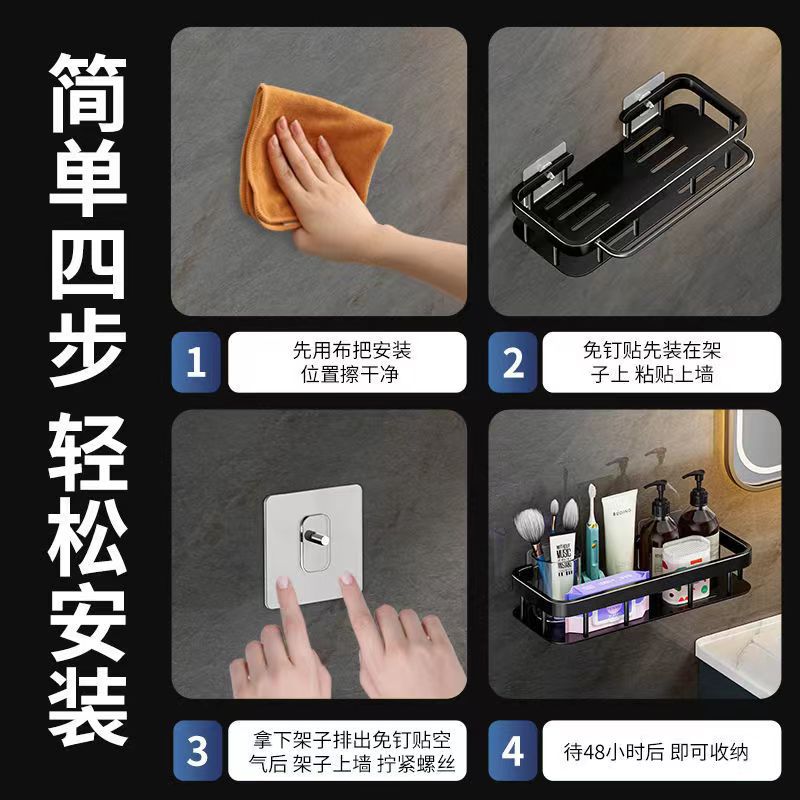 简单四步 轻松安装

1 先用布把安装位置擦干净

2 免钉贴先装在架子上 粘贴上墙

3 拿下架子排出免钉贴空气后 架子上墙 拧紧螺丝

4 待48小时后 即可收纳