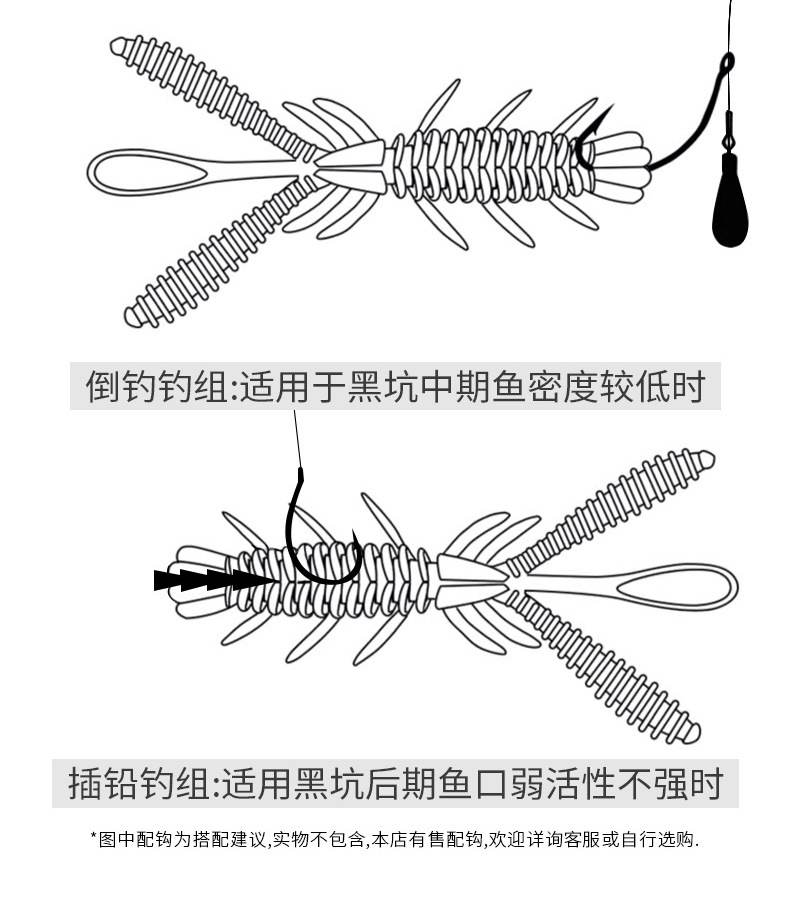 倒钓钓组:适用于黑坑中期鱼密度较低时

插铅钓组:适用黑坑后期鱼口弱活性不强时

*图中配钩为搭配建议,实物不包含,本店有售配钩,欢迎详询客服或自行选购.